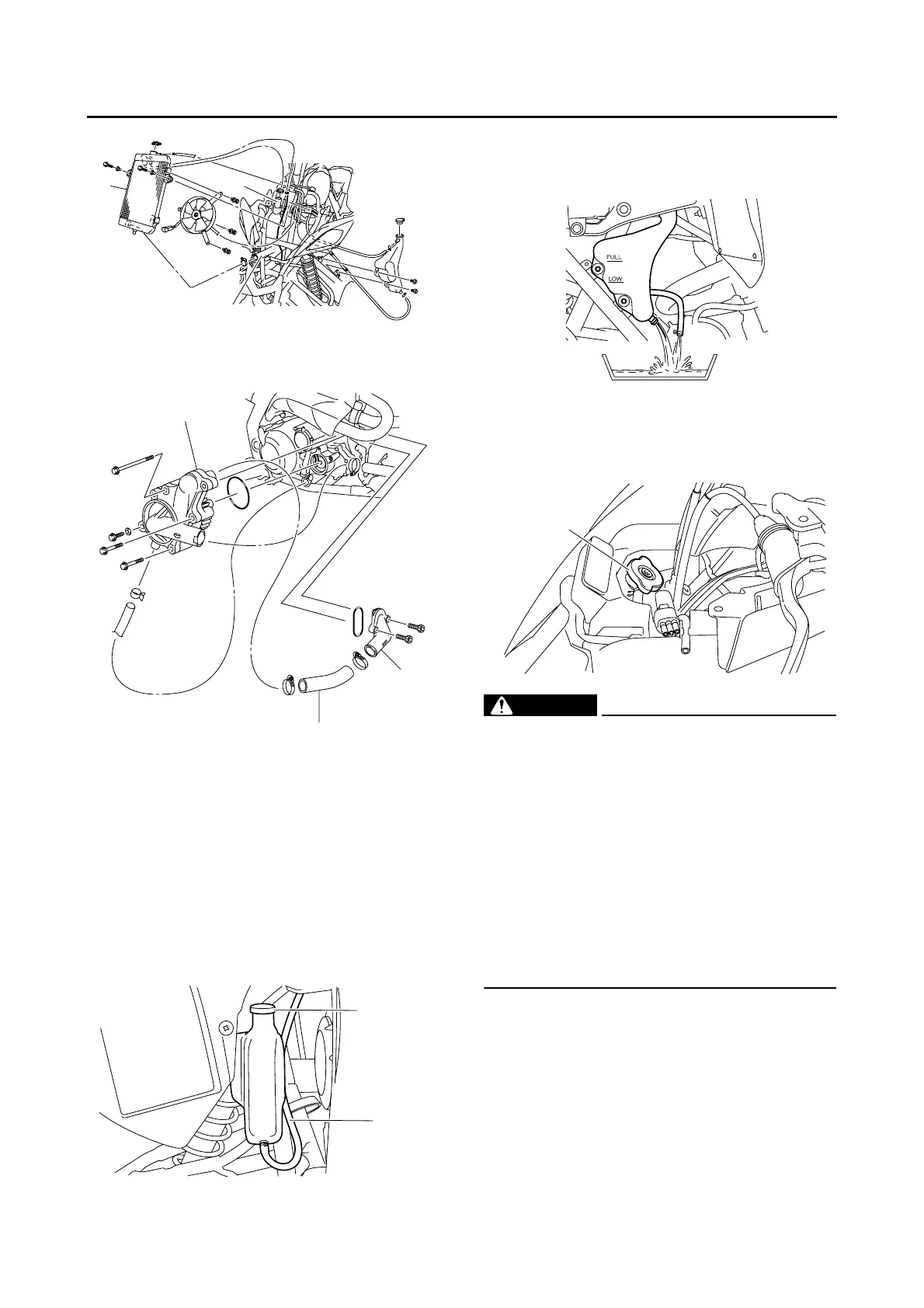 FULL

LOW