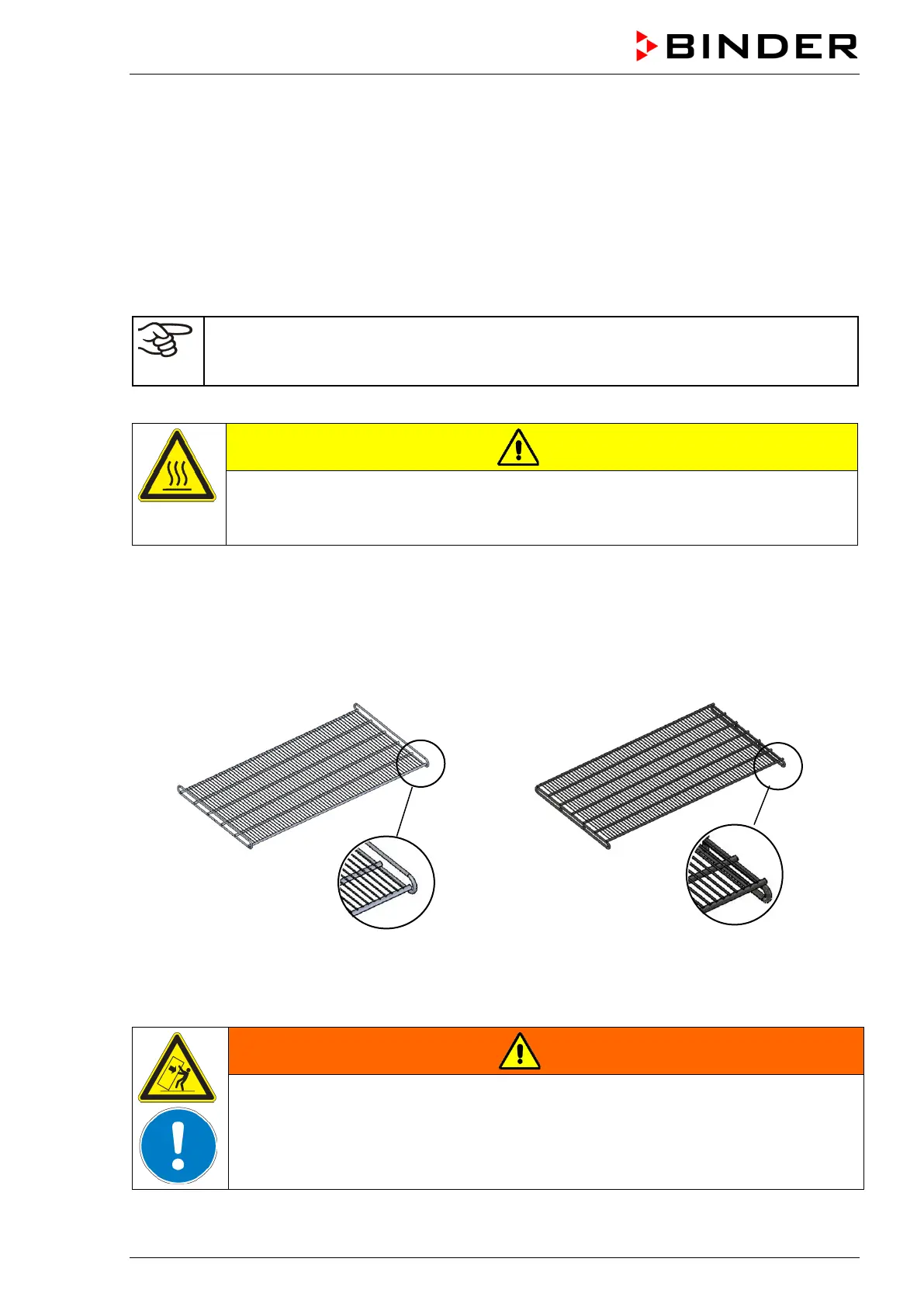 BINDER