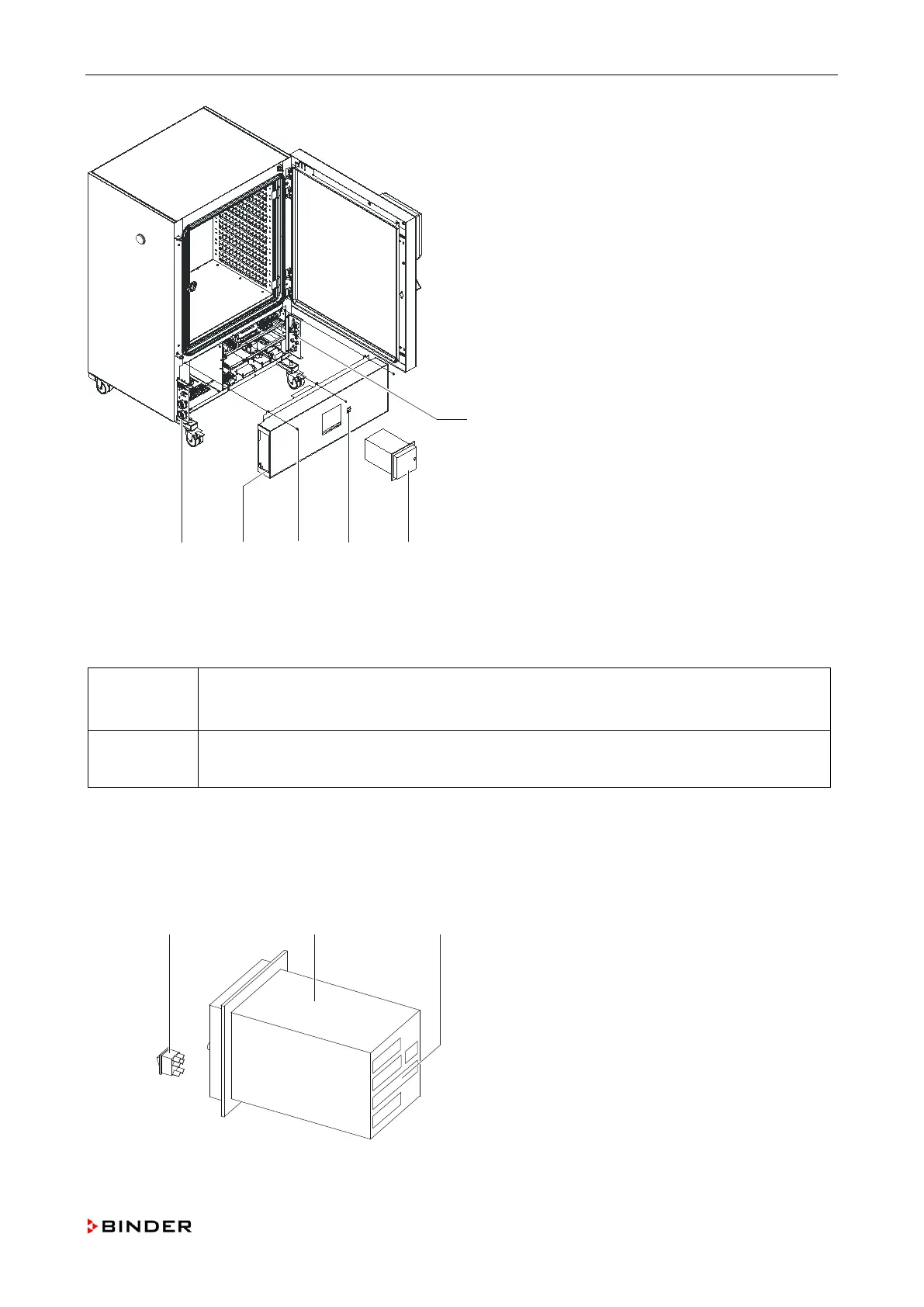 BINDER