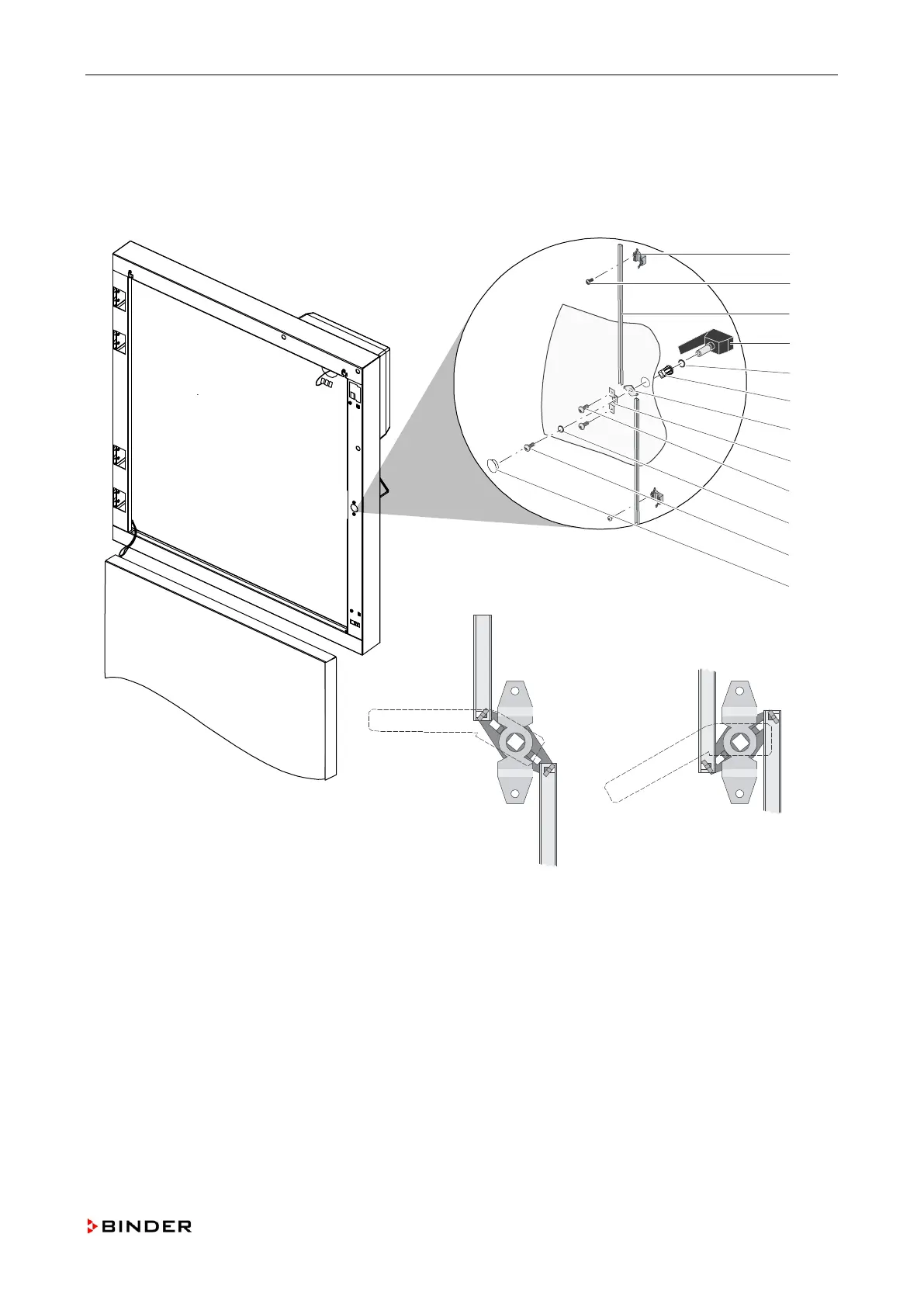 BINDER