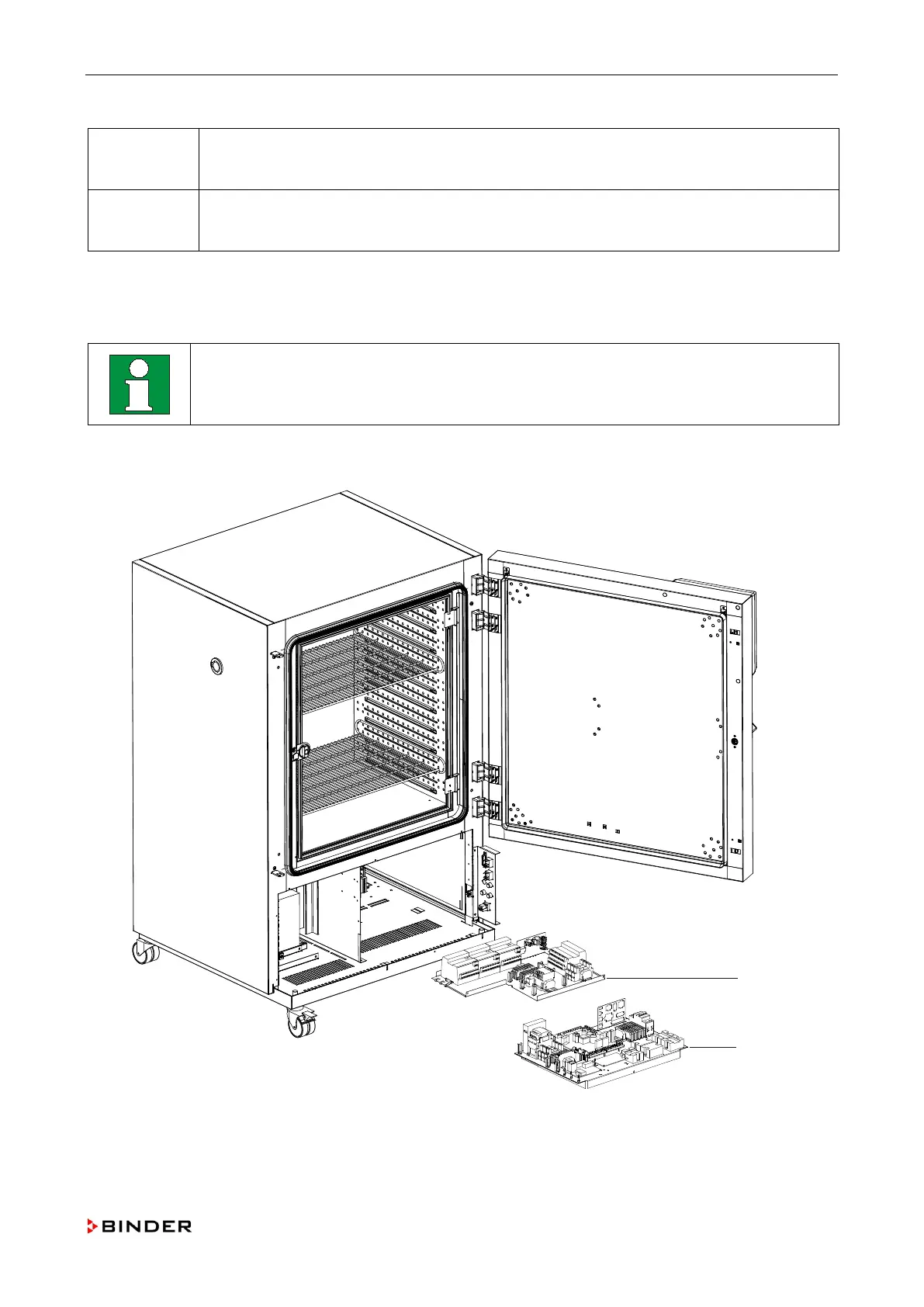 BINDER