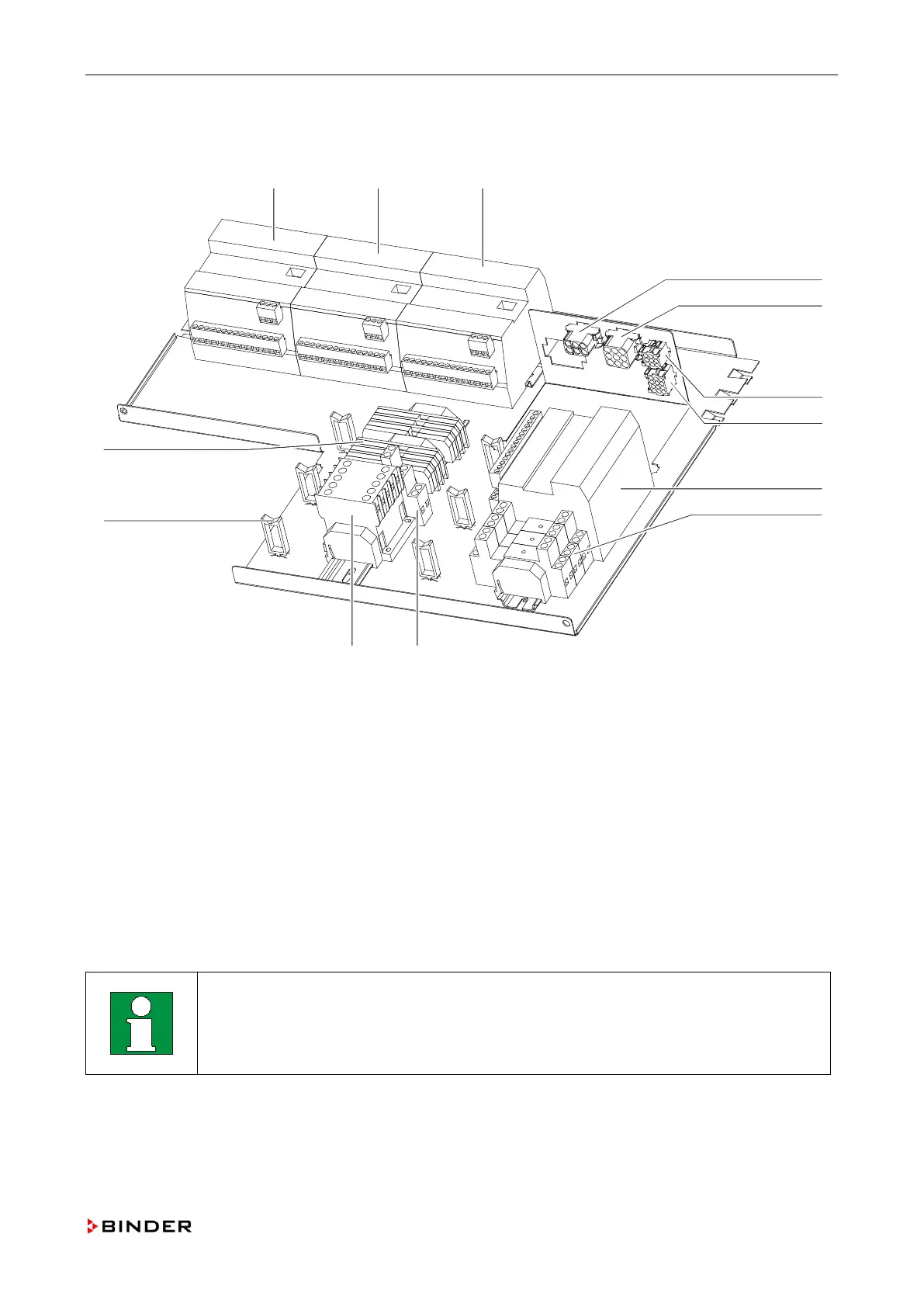 BINDER