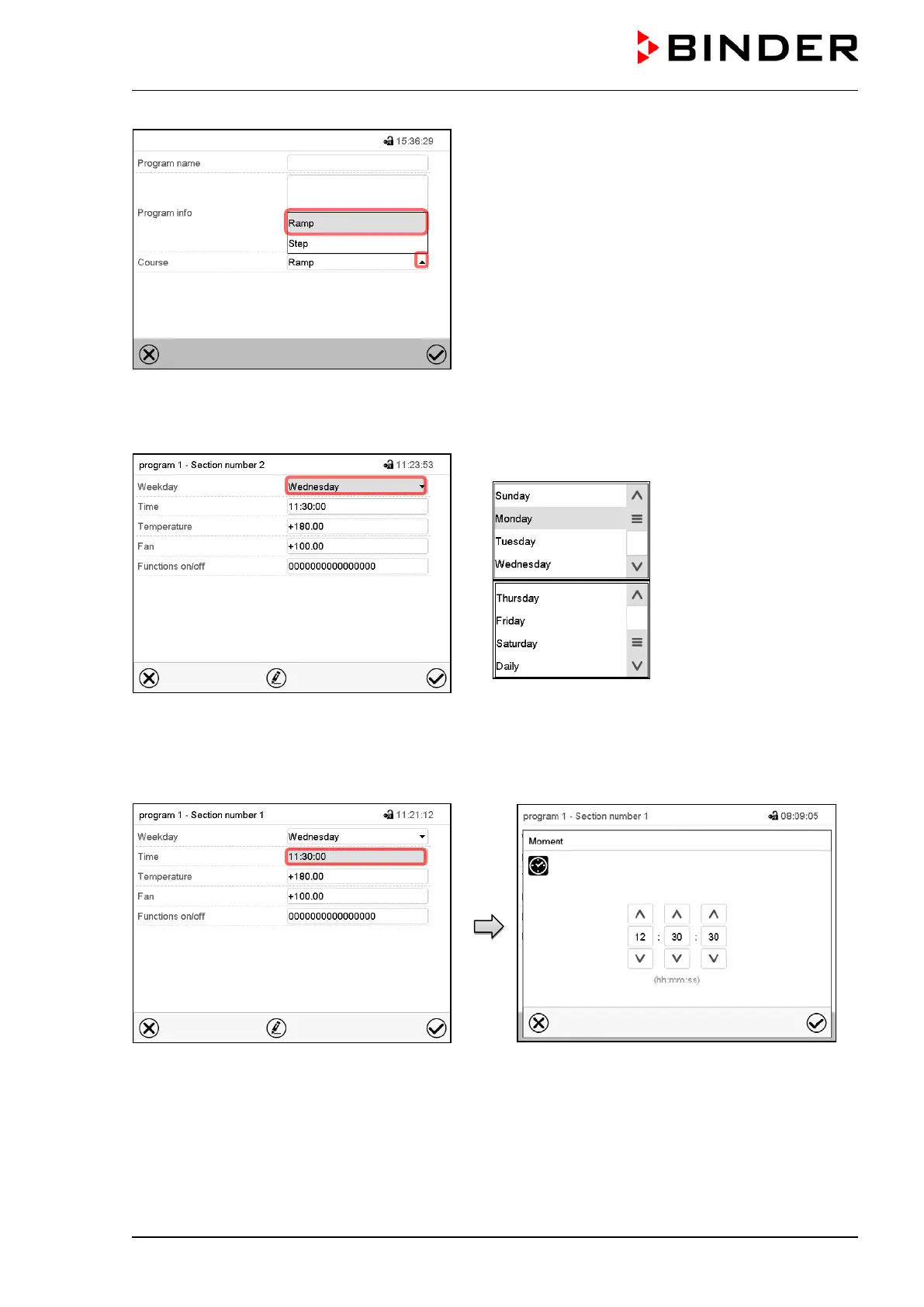 BINDER

15:36:29

Program name

Program info

Ramp

Step

Course

Ramp

program 1 - Section number 2

11:23:53

Weekday

Wednesday

Time

11:30:00

Temperature

+180.00

Fan

+100.00

Functions on/off

0000000000000000

Sunday

Monday

Tuesday

Wednesday

Thursday

Friday

Saturday

Daily

program 1 - Section number 1

11:21:12

Weekday

Wednesday

Time

11:30:00

Temperature

+180.00

Fan

+100.00

Functions on/off

0000000000000000

program 1 - Section number 1

08:09:05

Moment

12 : 30 : 30

(hh:mm:ss)