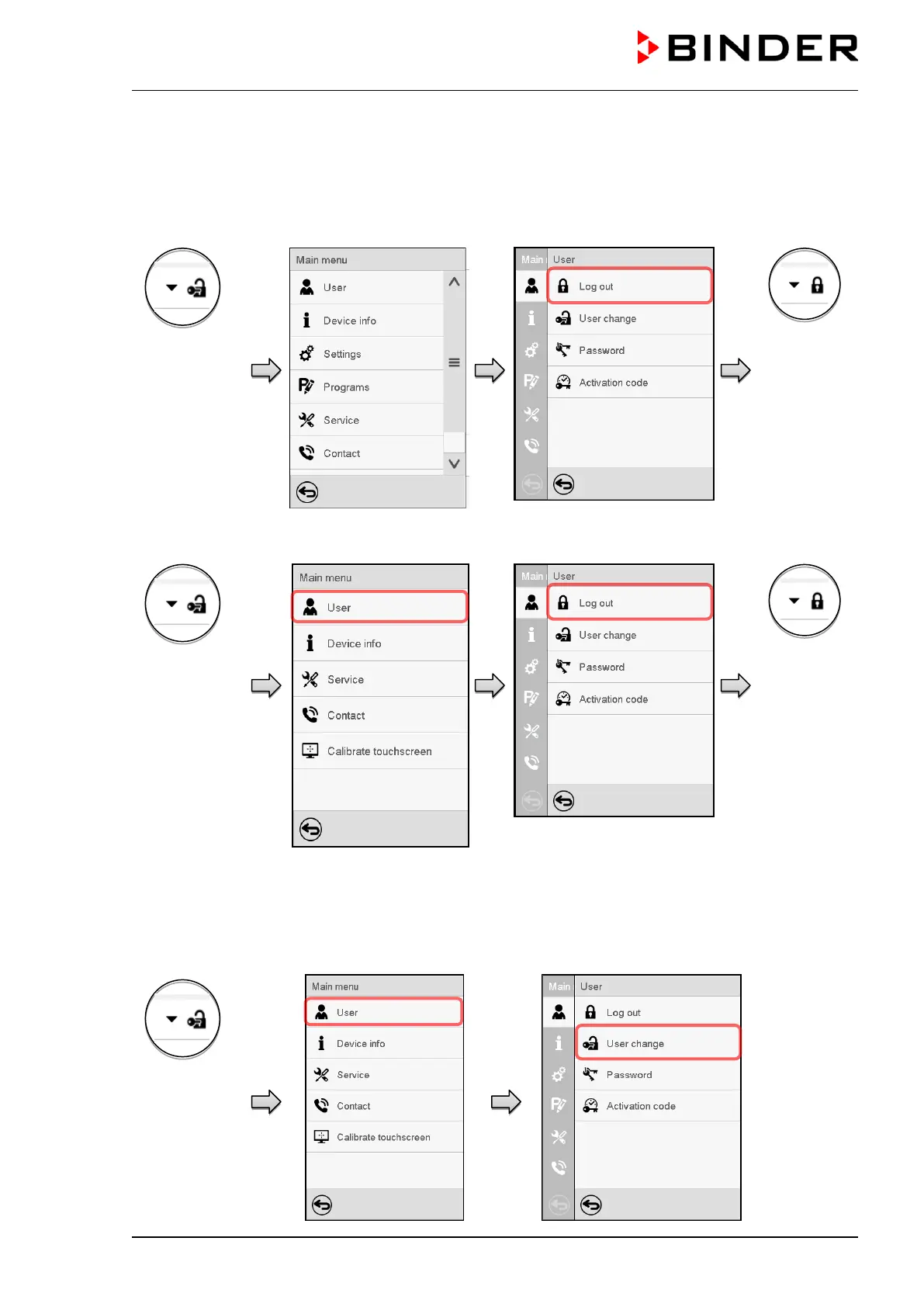 BINDER

Main menu
User
Device info
Settings
Programs
Service
Contact

Main User
Log out
User change
Password
Activation code

Main menu
User
Device info
Service
Contact
Calibrate touchscreen

Main User
Log out
User change
Password
Activation code

Main menu
User
Device info
Service
Contact
Calibrate touchscreen

Main User
Log out
User change
Password
Activation code