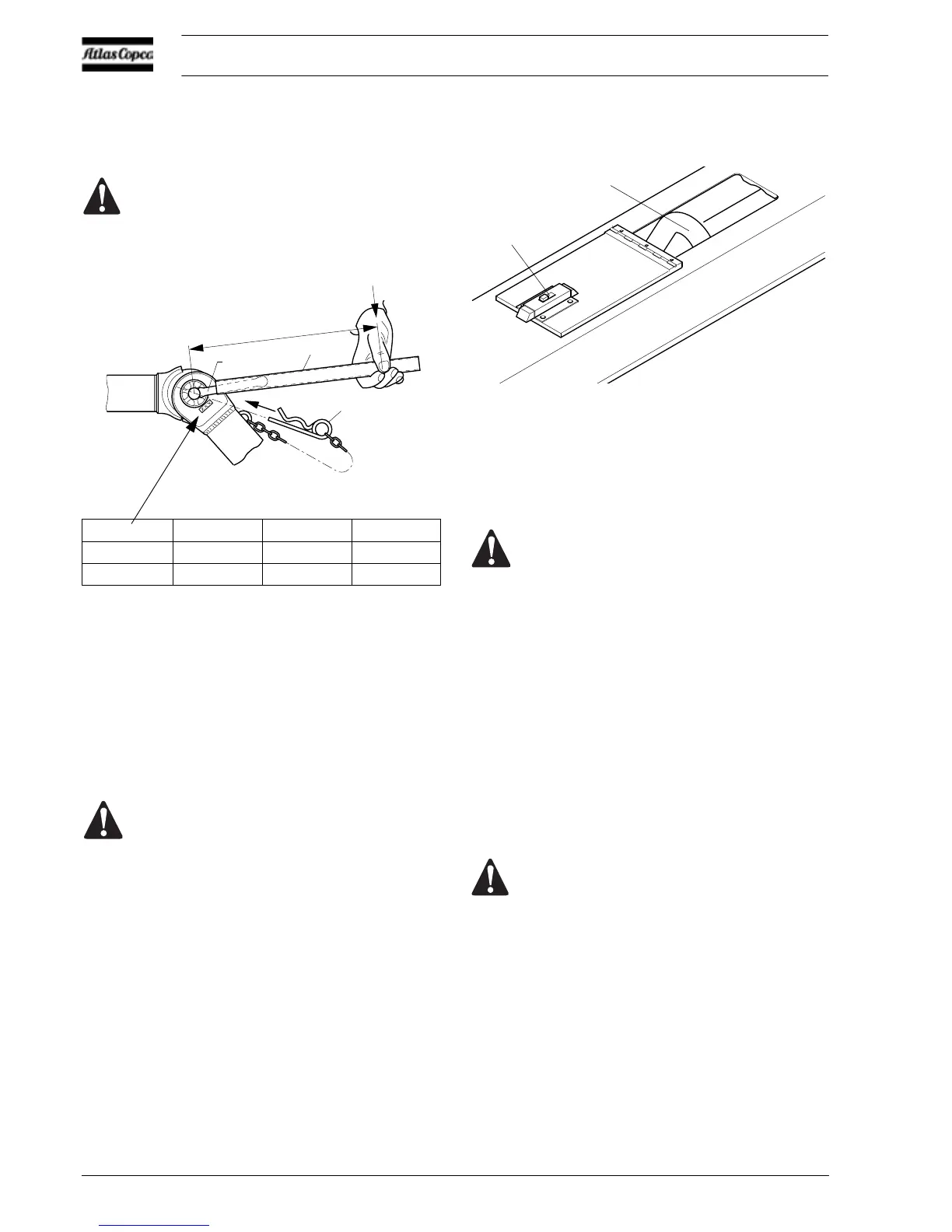 Atlas Copco