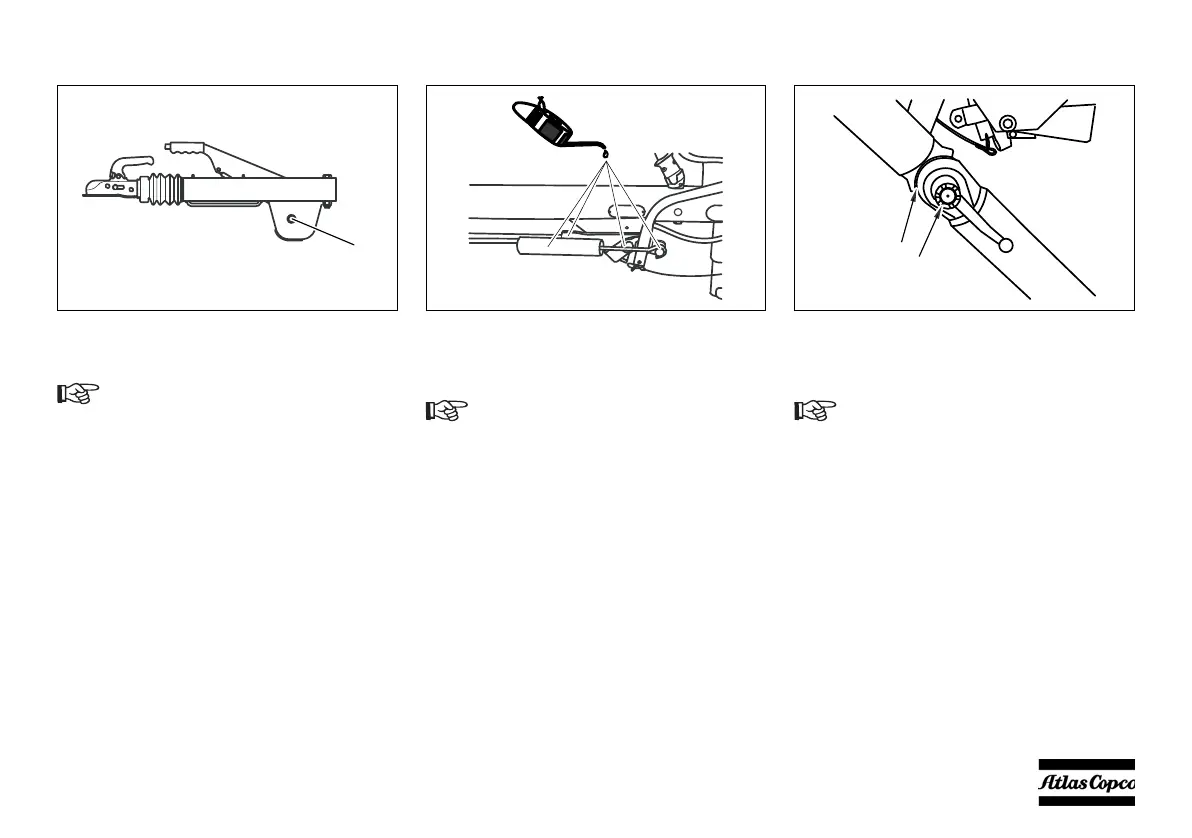 Atlas Copco