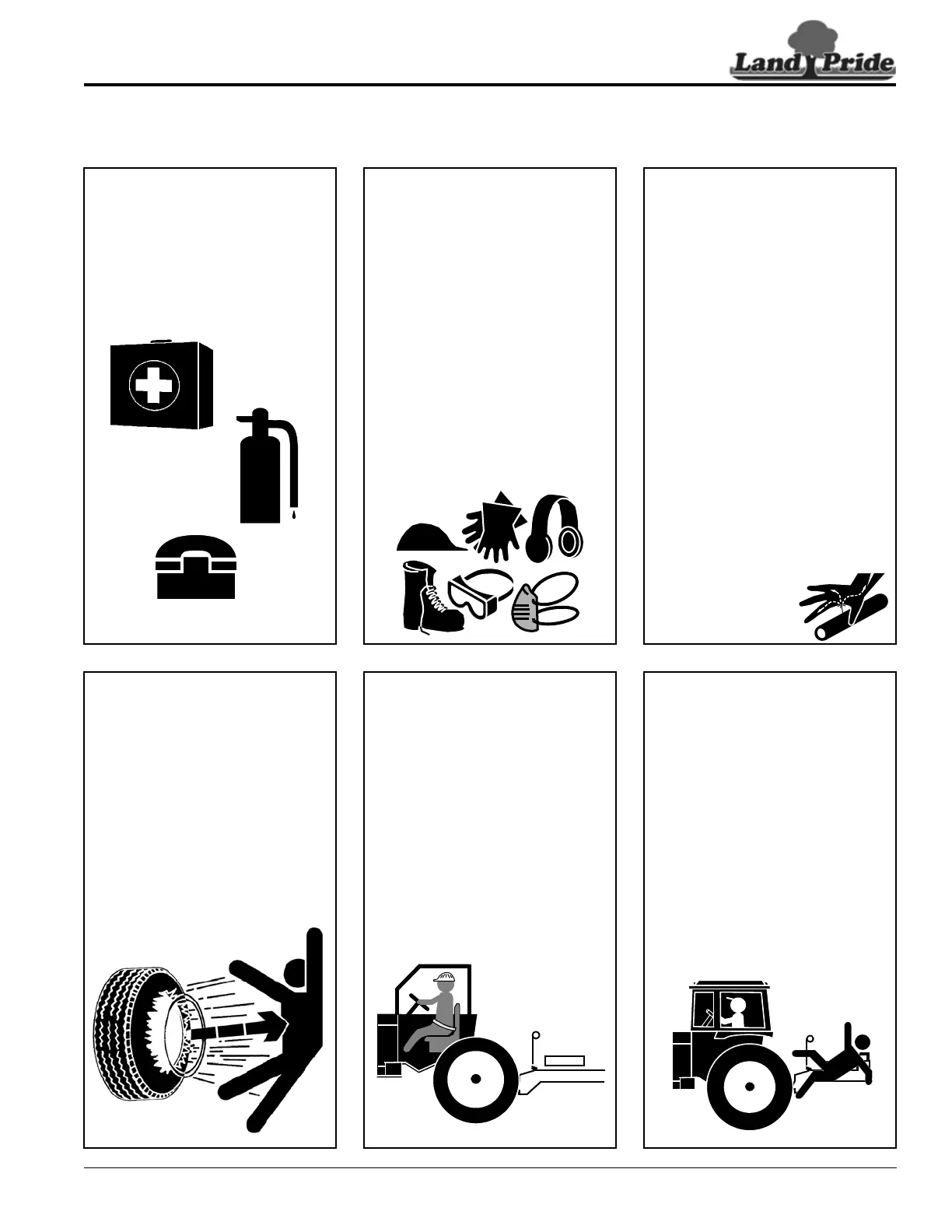 Land Pride