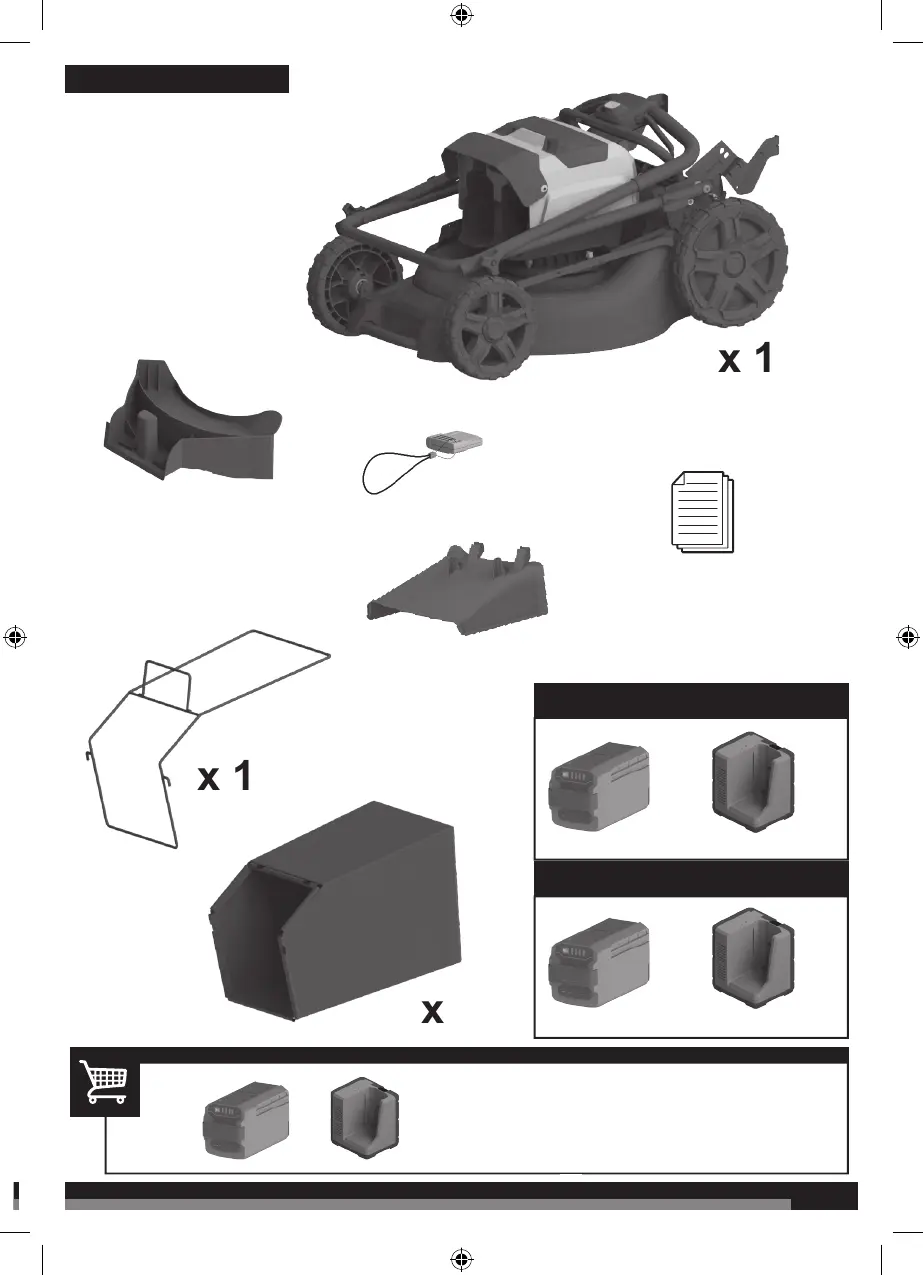 x 1

x 1

x