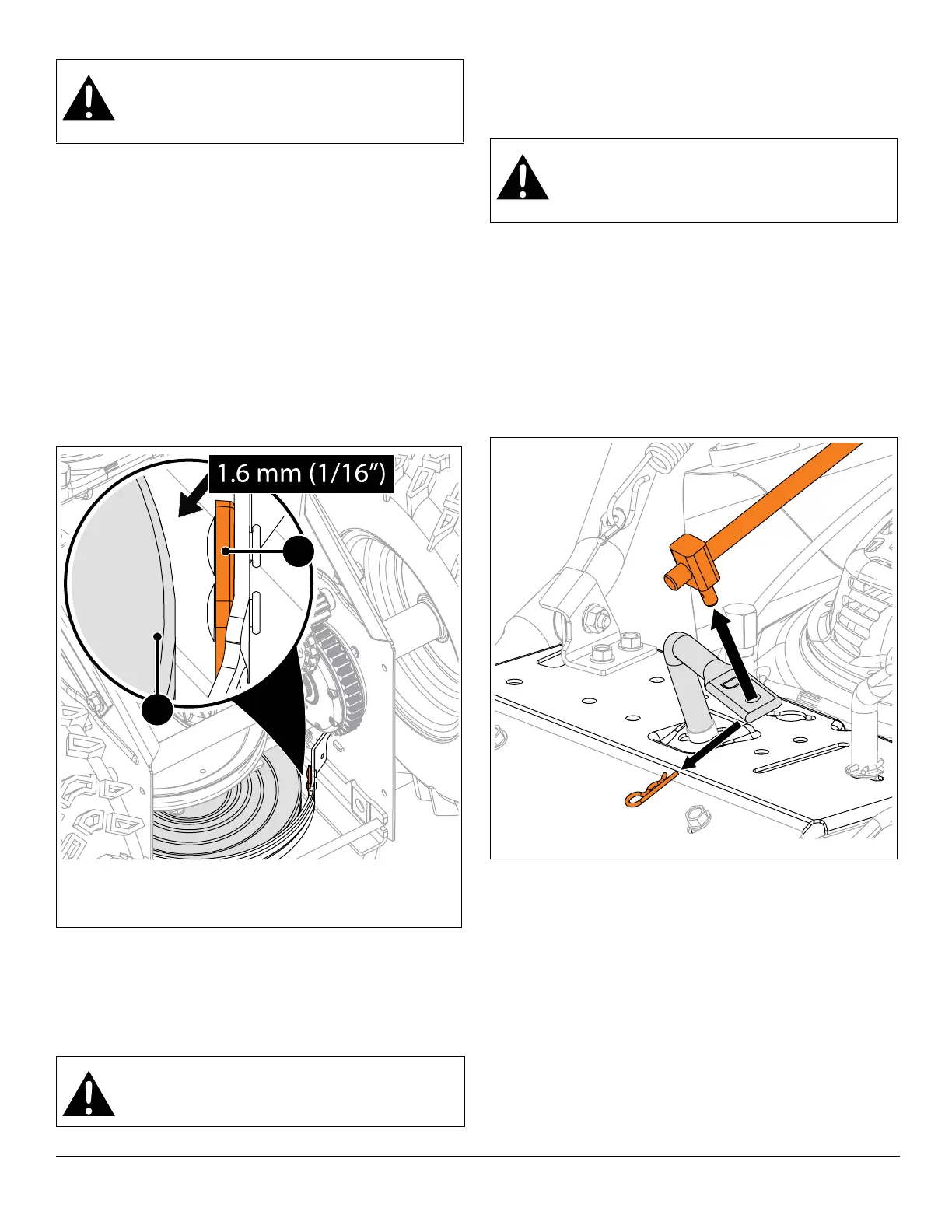 1.6 mm (1/16")