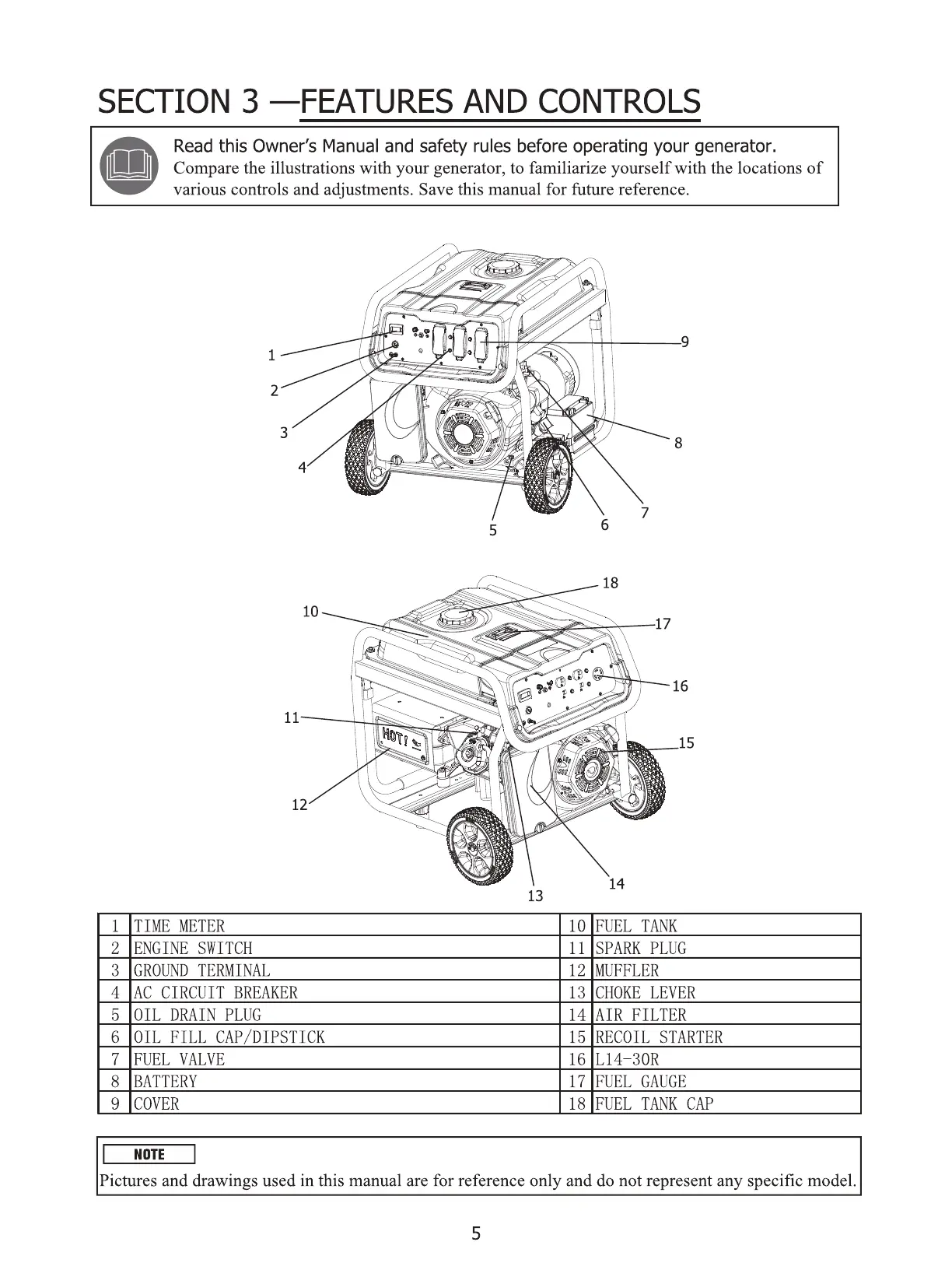 SECTION 3 —FEATURES AND CONTROLS

Read this Owner's Manual and safety rules before operating your generator.
Compare the illustrations with your generator, to familiarize yourself with the locations of various controls and adjustments. Save this manual for future reference.

1
2
3
4
5
6
7
8
9

10
11
12
13
14
15
16
17
18
HOT!

| 1 | TIME METER | 10 | FUEL TANK |
|---|---|---|---|
| 2 | ENGINE SWITCH | 11 | SPARK PLUG |
| 3 | GROUND TERMINAL | 12 | MUFFLER |
| 4 | AC CIRCUIT BREAKER | 13 | CHOKE LEVER |
| 5 | OIL DRAIN PLUG | 14 | AIR FILTER |
| 6 | OIL FILL CAP/DIPSTICK | 15 | RECOIL STARTER |
| 7 | FUEL VALVE | 16 | L14-30R |
| 8 | BATTERY | 17 | FUEL GAUGE |
| 9 | COVER | 18 | FUEL TANK CAP |

NOTE
Pictures and drawings used in this manual are for reference only and do not represent any specific model.

5