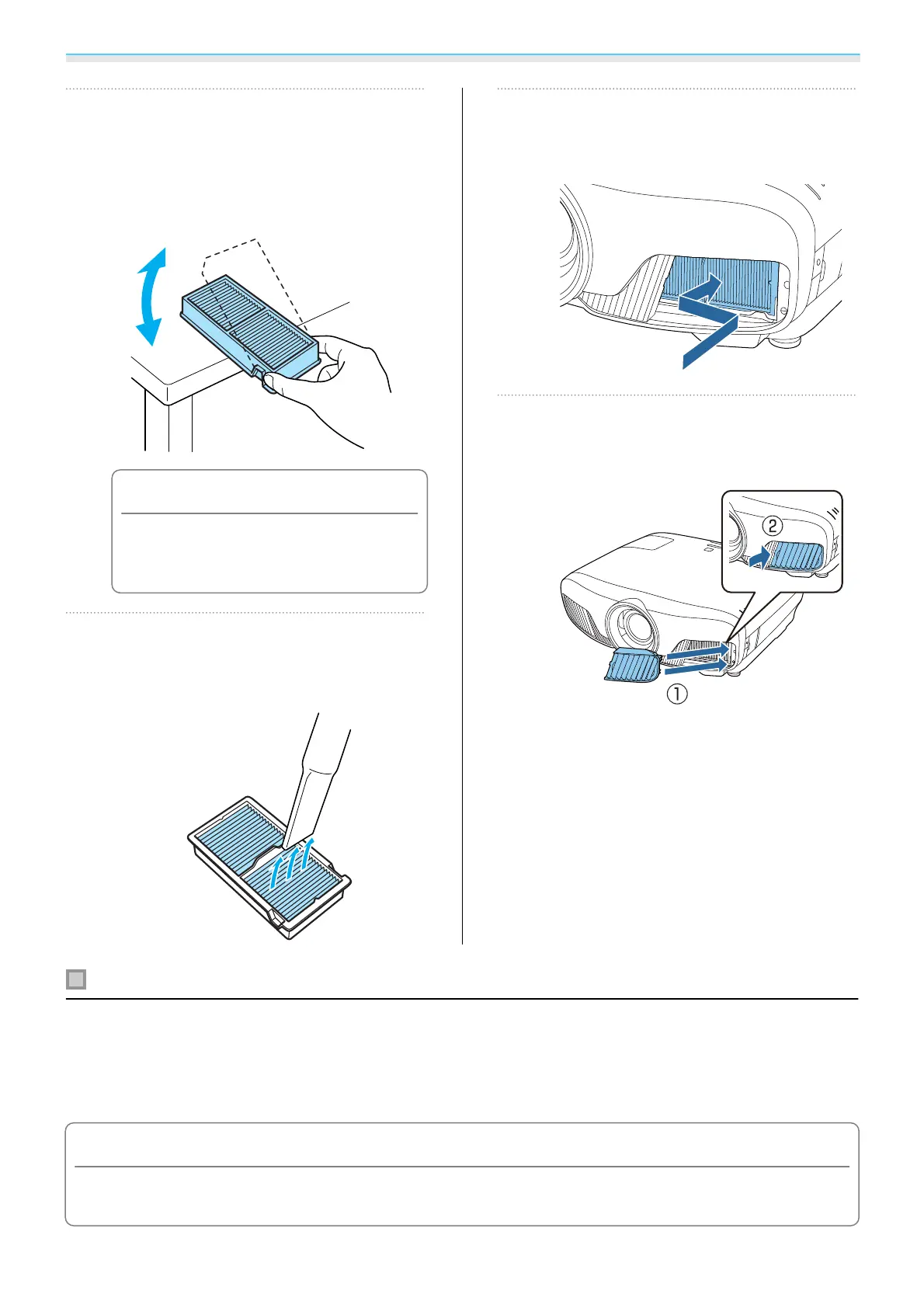 ②

①