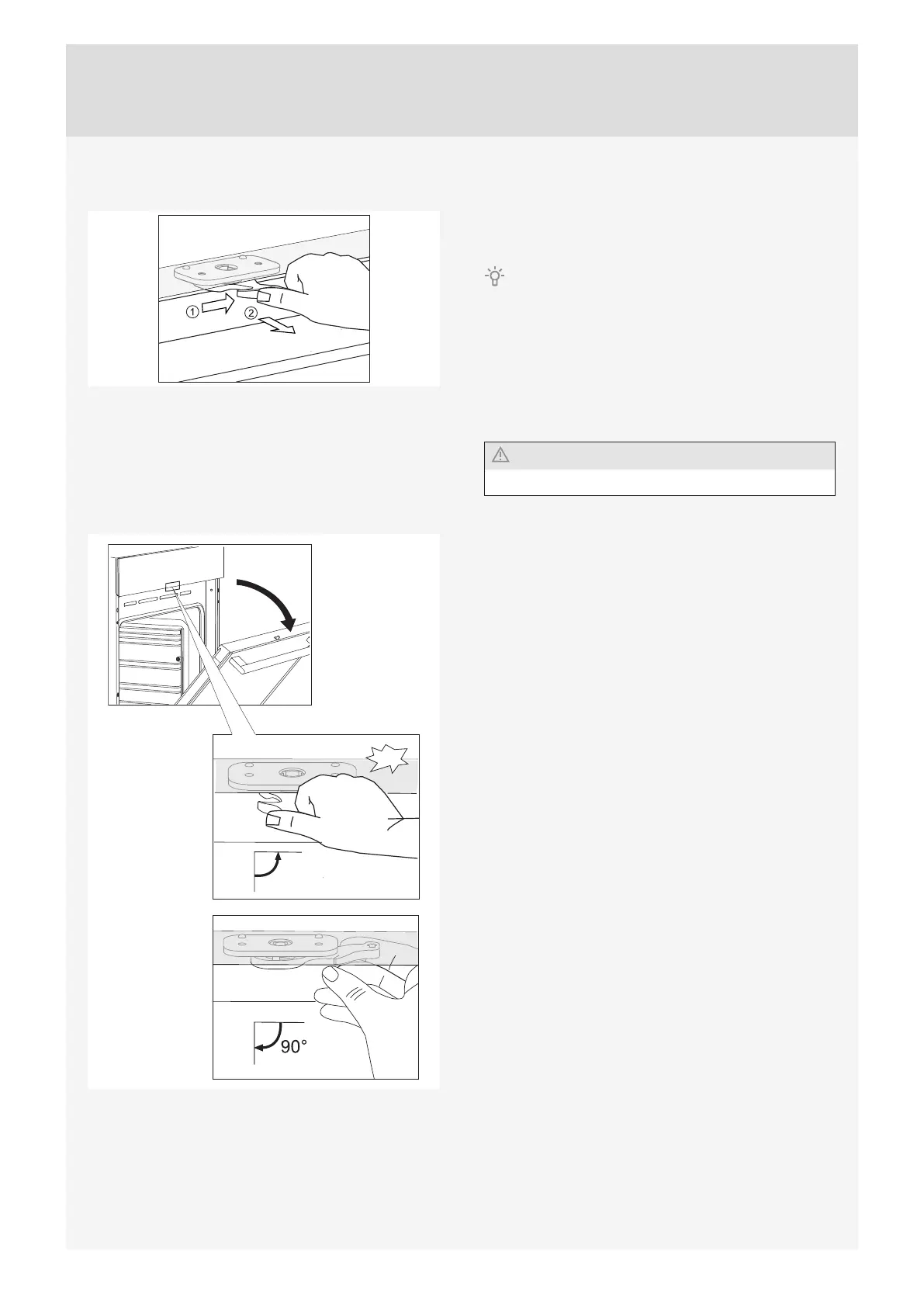 ①
②
90°