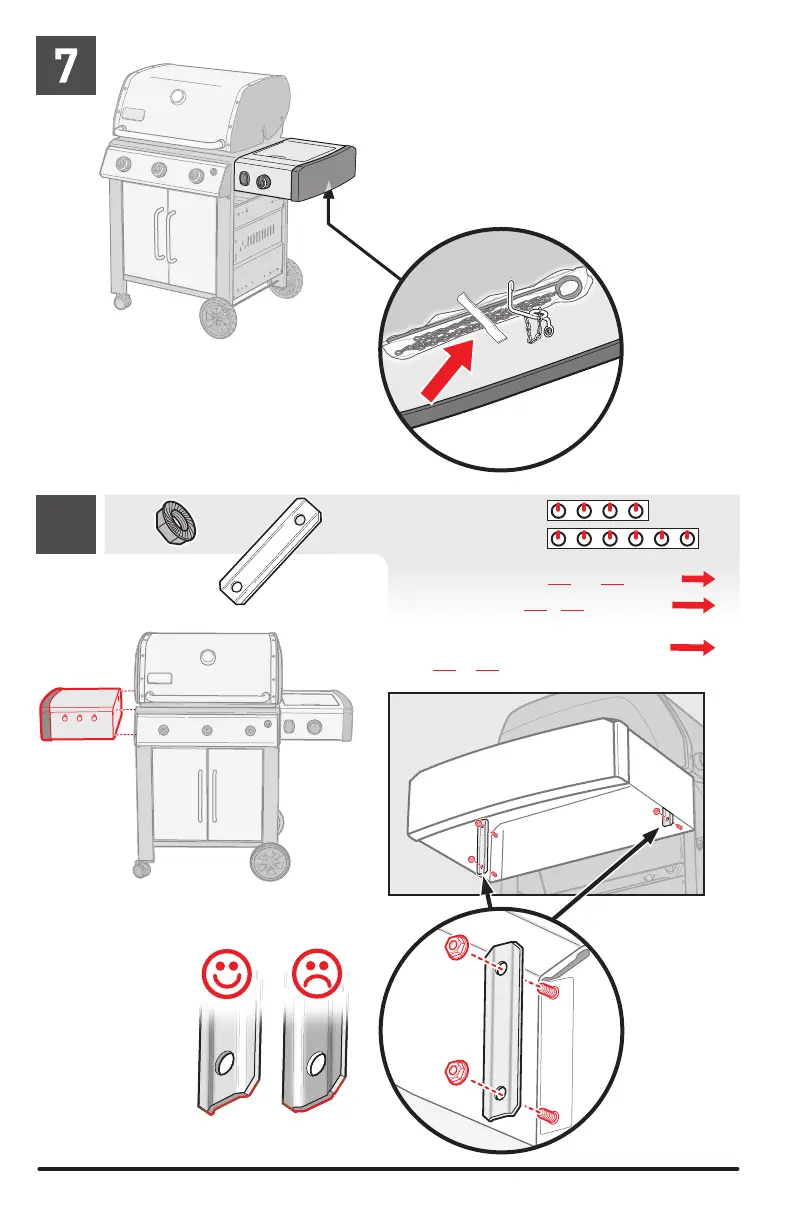 7