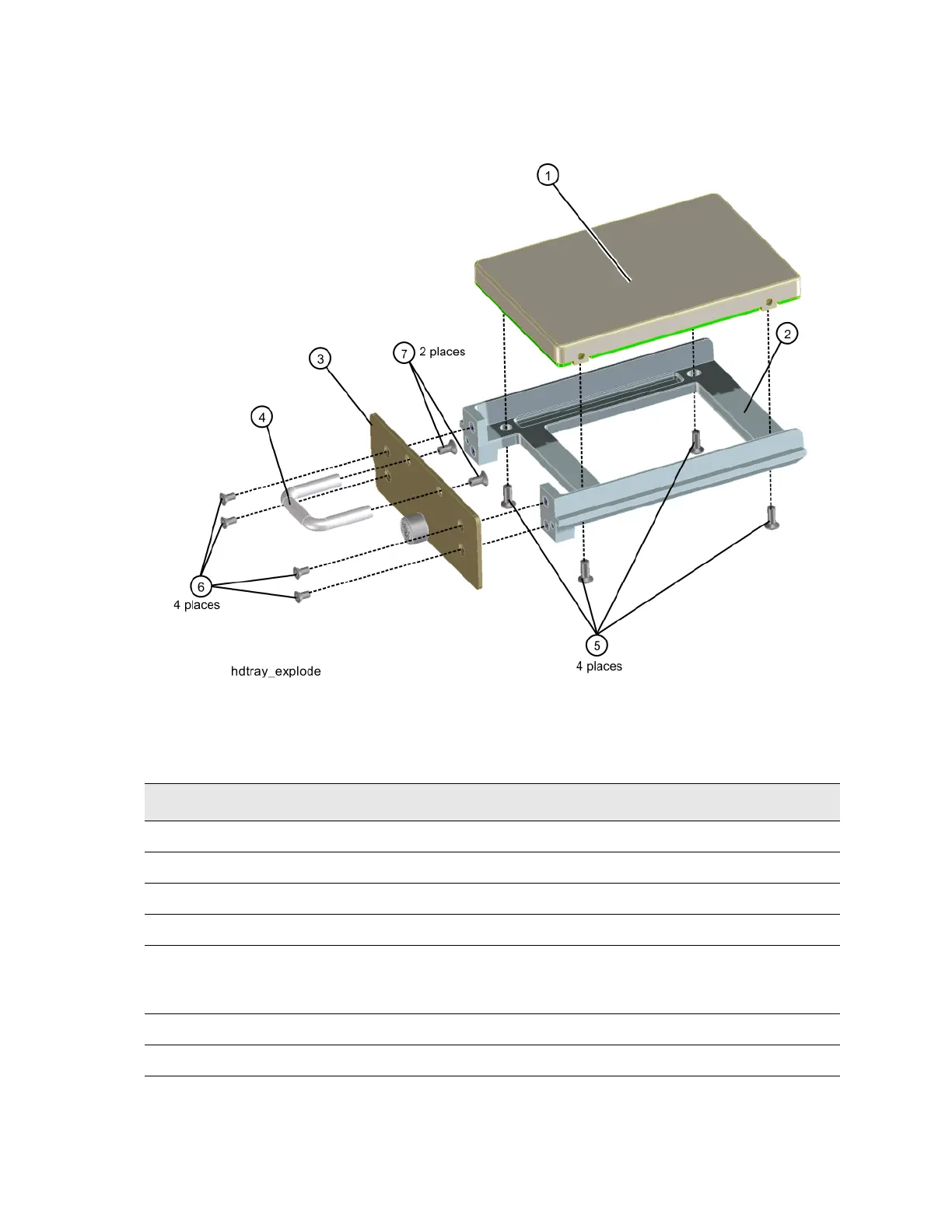 1

2

3

7 2 places

4

6
4 places

5
4 places

hdtray_explode