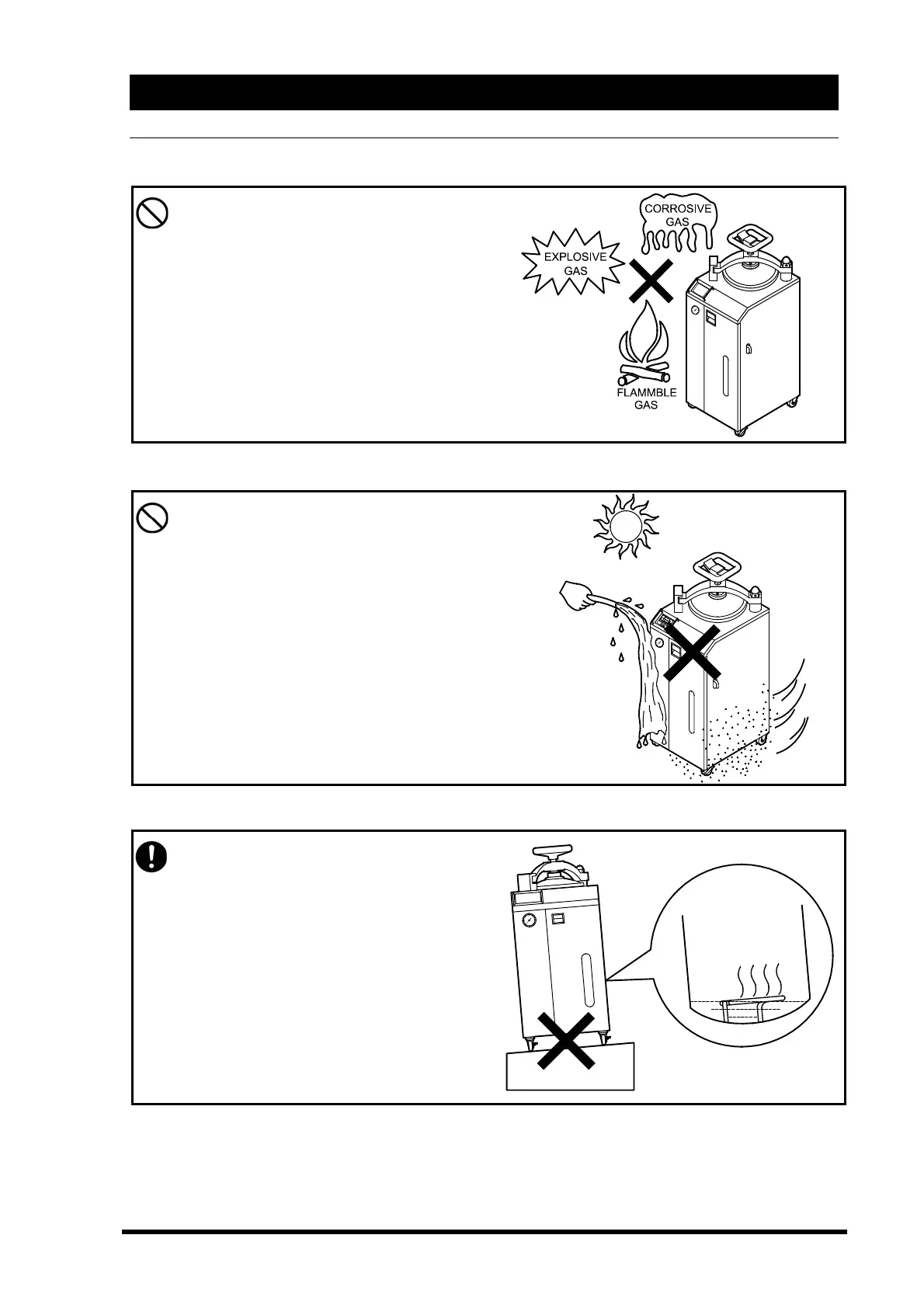 CORROSIVE GAS

EXPLOSIVE GAS

FLAMMBLE GAS