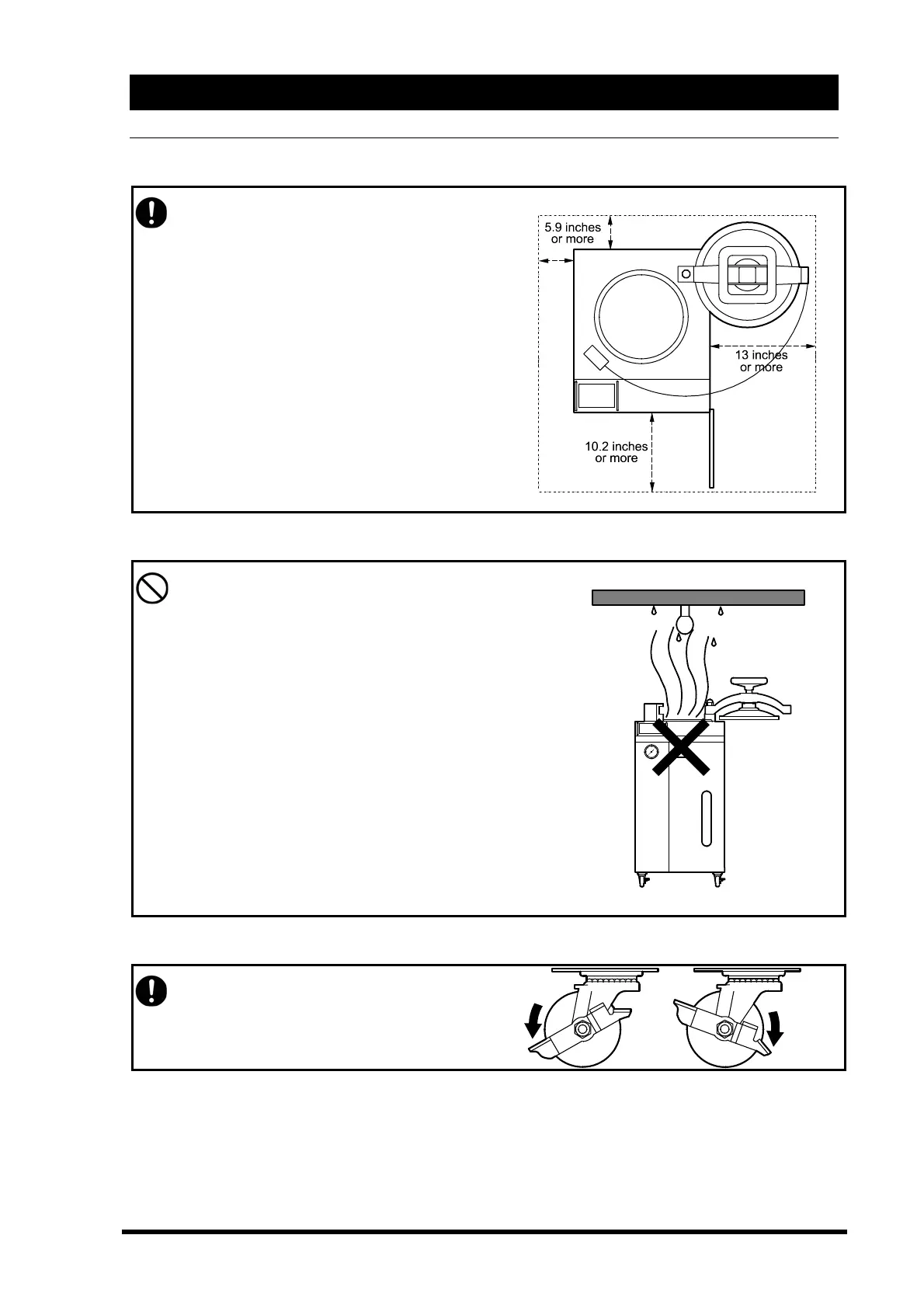 5.9 inches or more

13 inches or more

10.2 inches or more