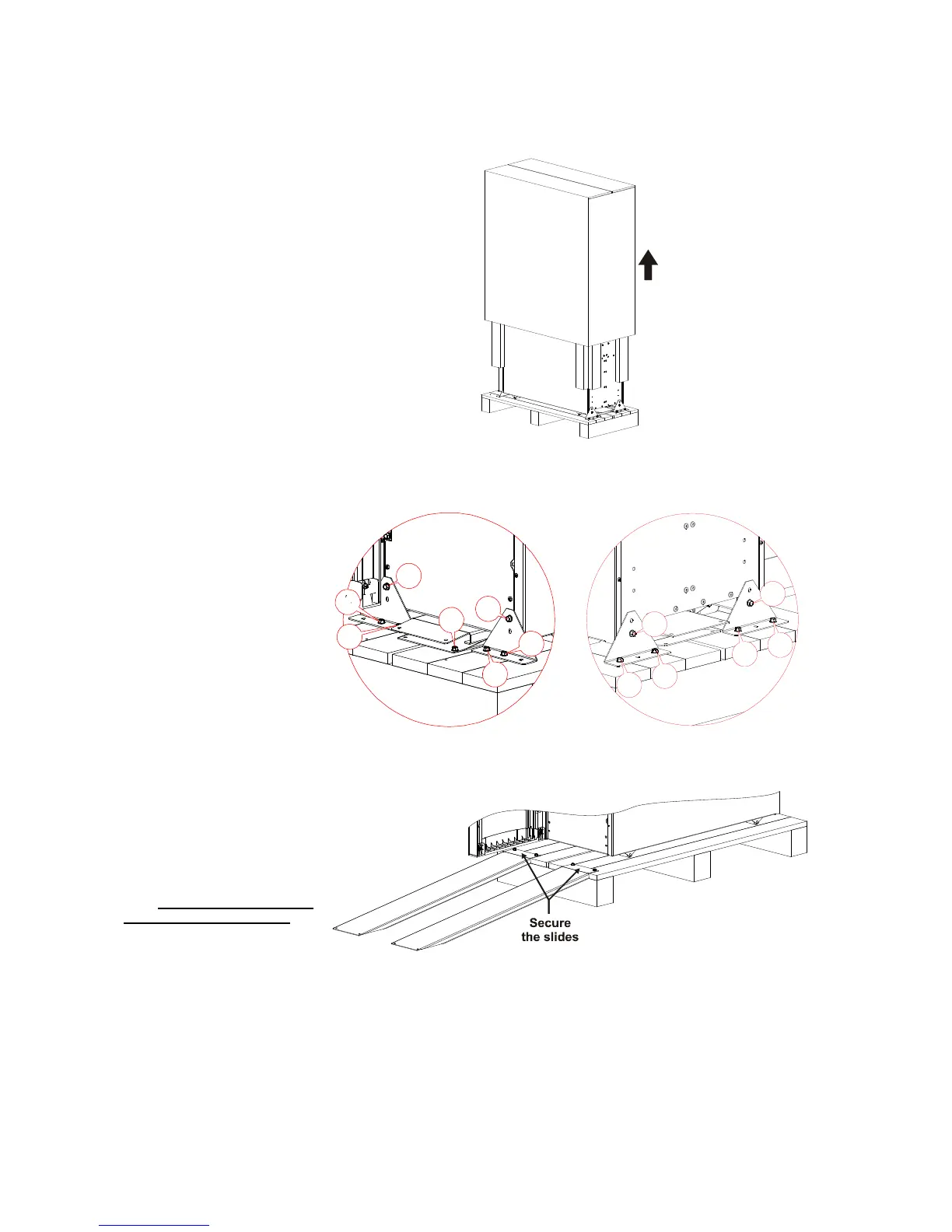 Secure the slides