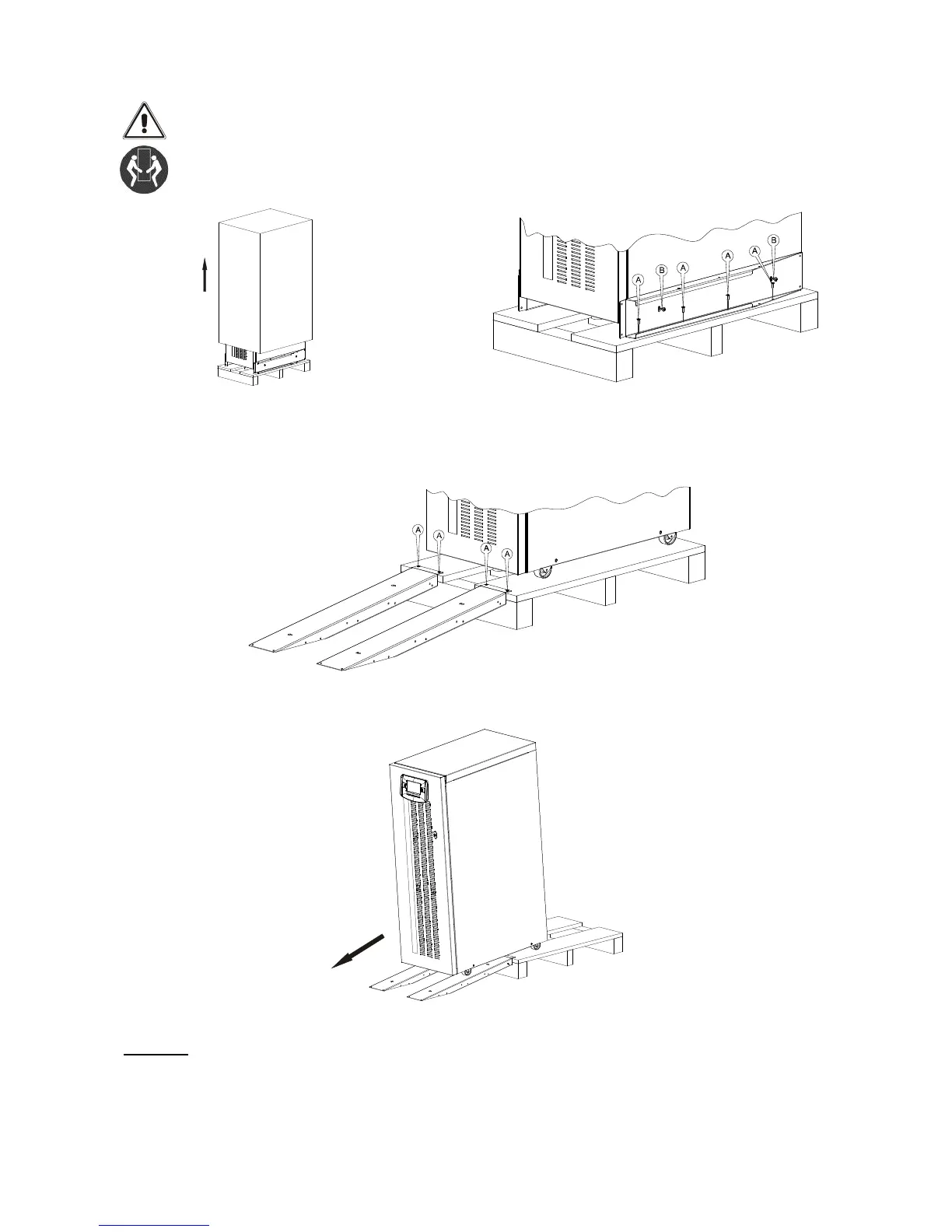 A B A A A B

A A A A