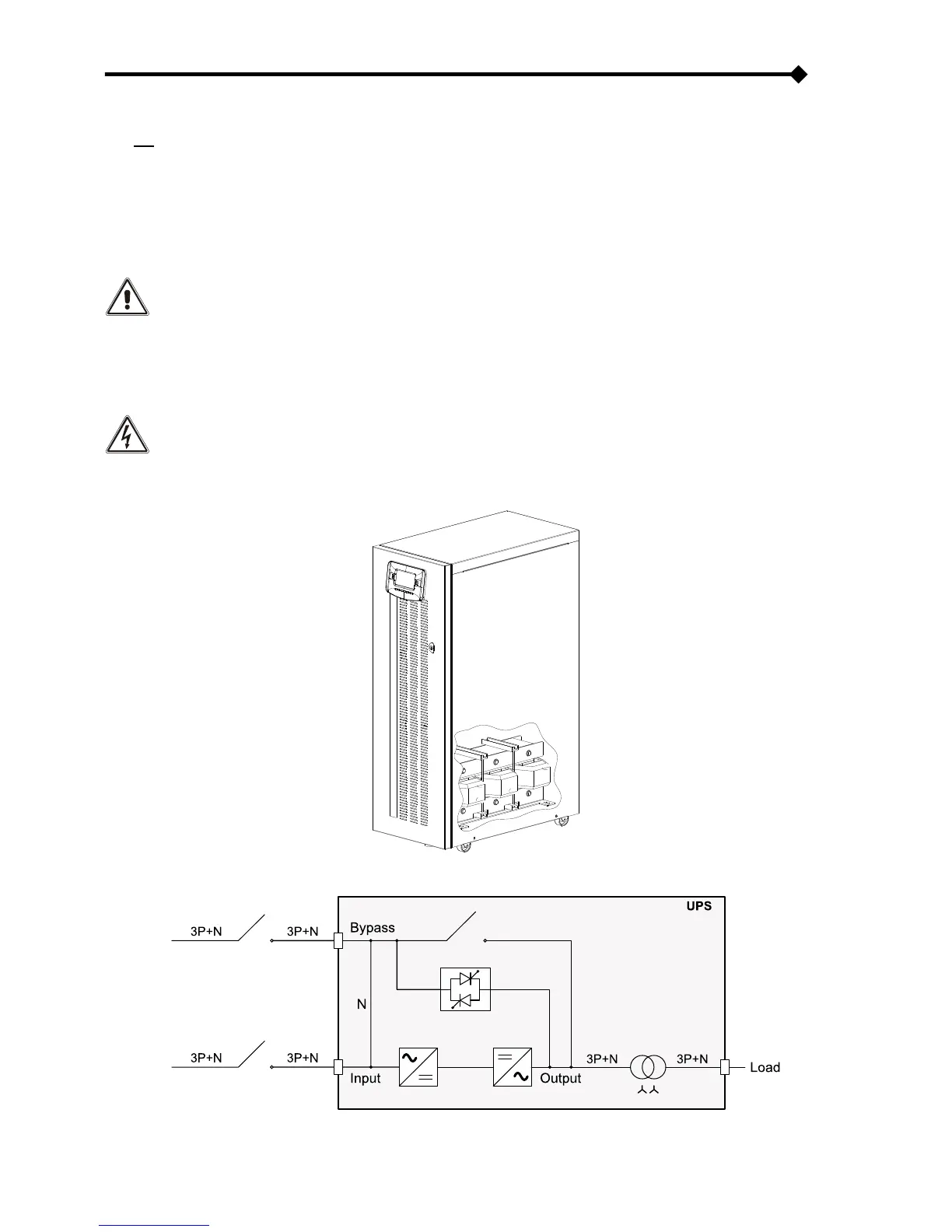 UPS

3P+N

3P+N

Bypass

N

3P+N

3P+N

Input

Output

3P+N

3P+N

Load