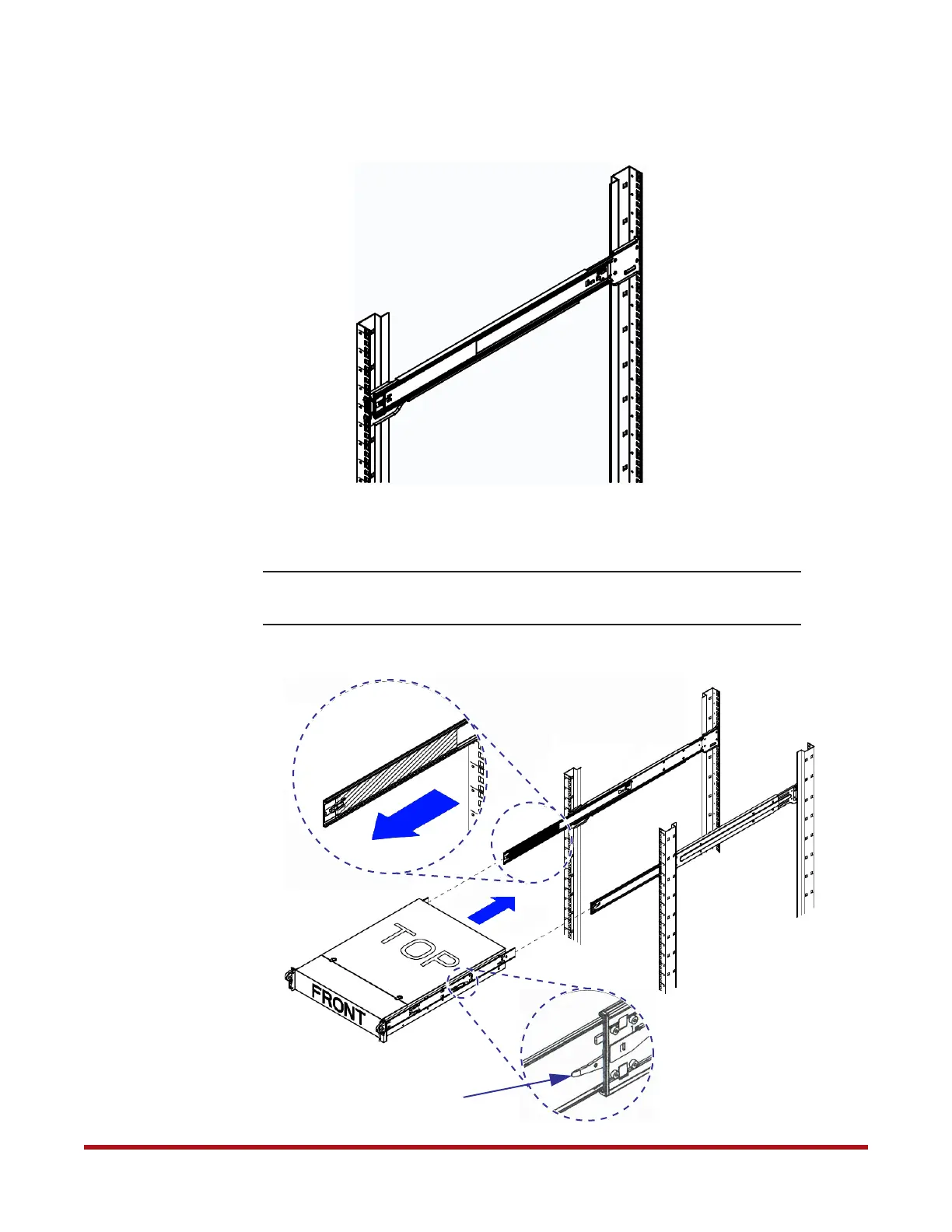 TOP

FRONT