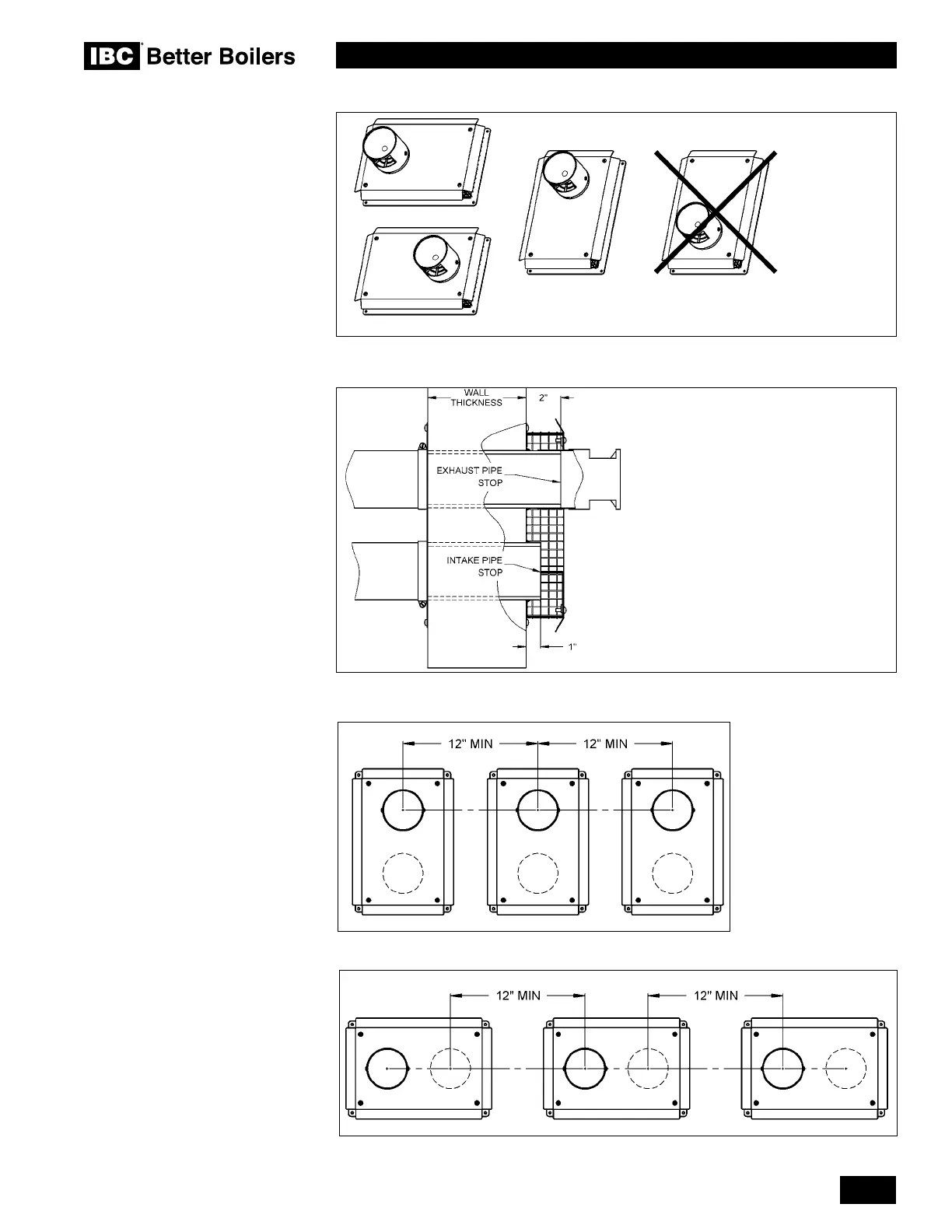 IBC Better Boilers

WALL THICKNESS

2"

EXHAUST PIPE STOP

INTAKE PIPE STOP

1"

12" MIN

12" MIN

12" MIN

12" MIN