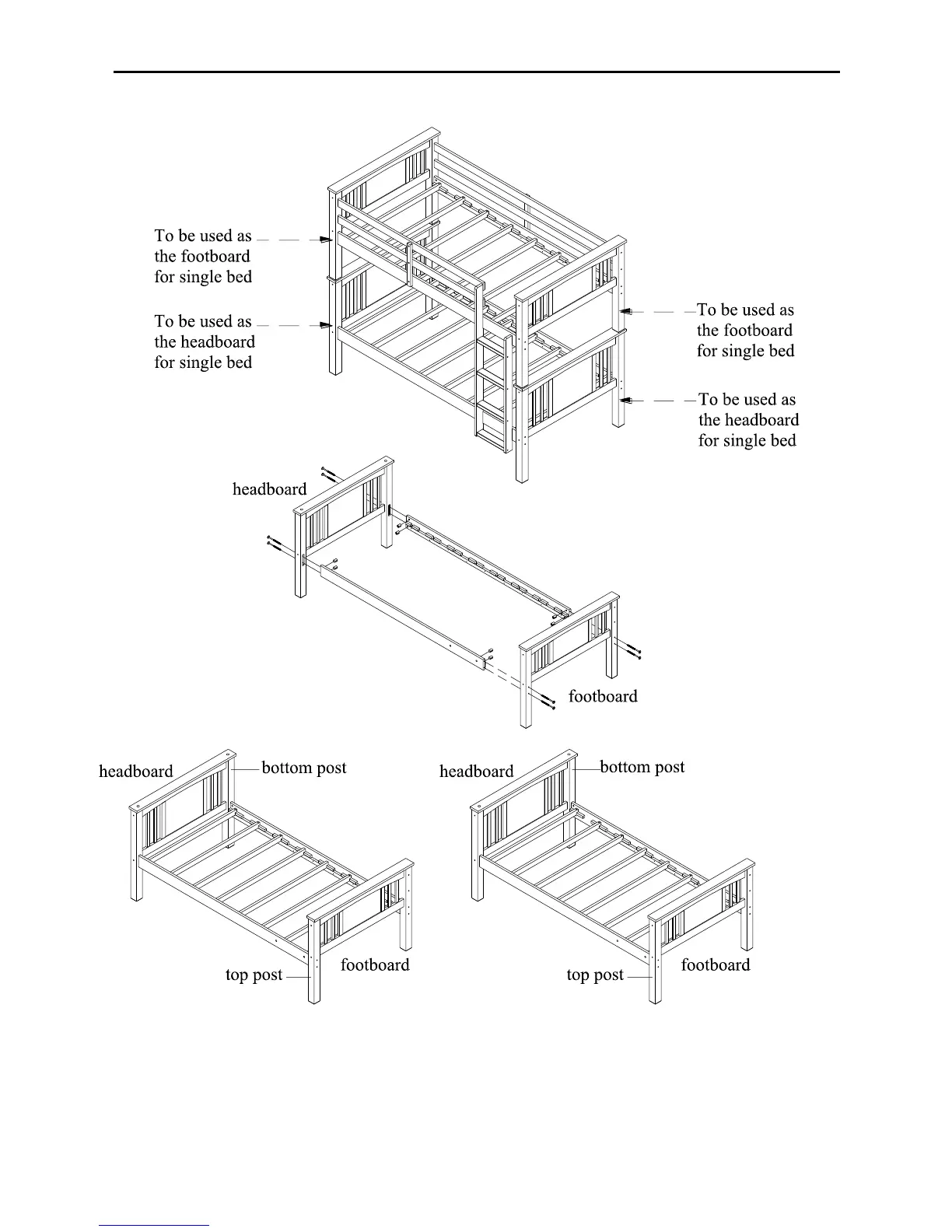 To be used as the footboard for single bed

To be used as the headboard for single bed

To be used as the footboard for single bed

To be used as the headboard for single bed

headboard

footboard

headboard

bottom post

top post

footboard

headboard

bottom post

top post

footboard