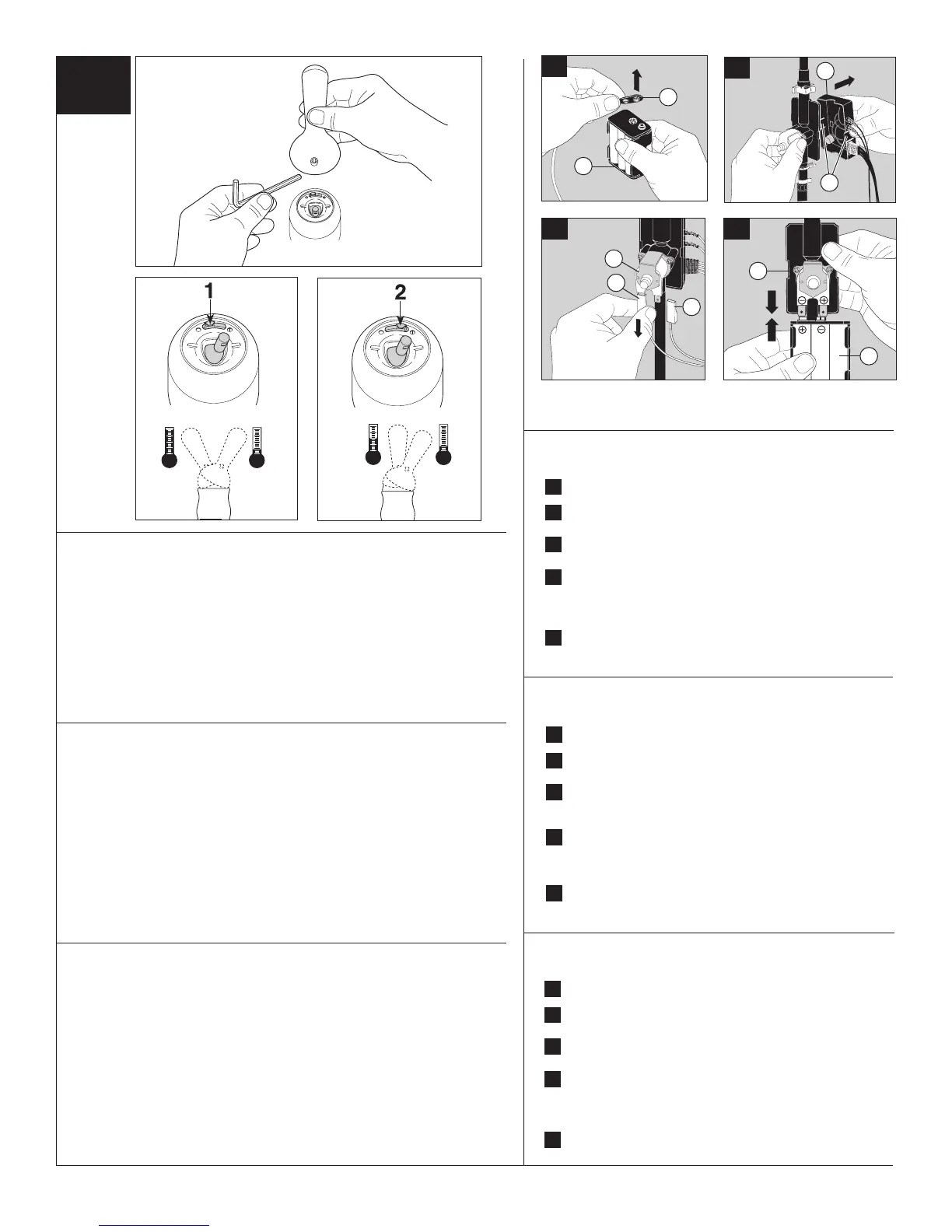 1

2