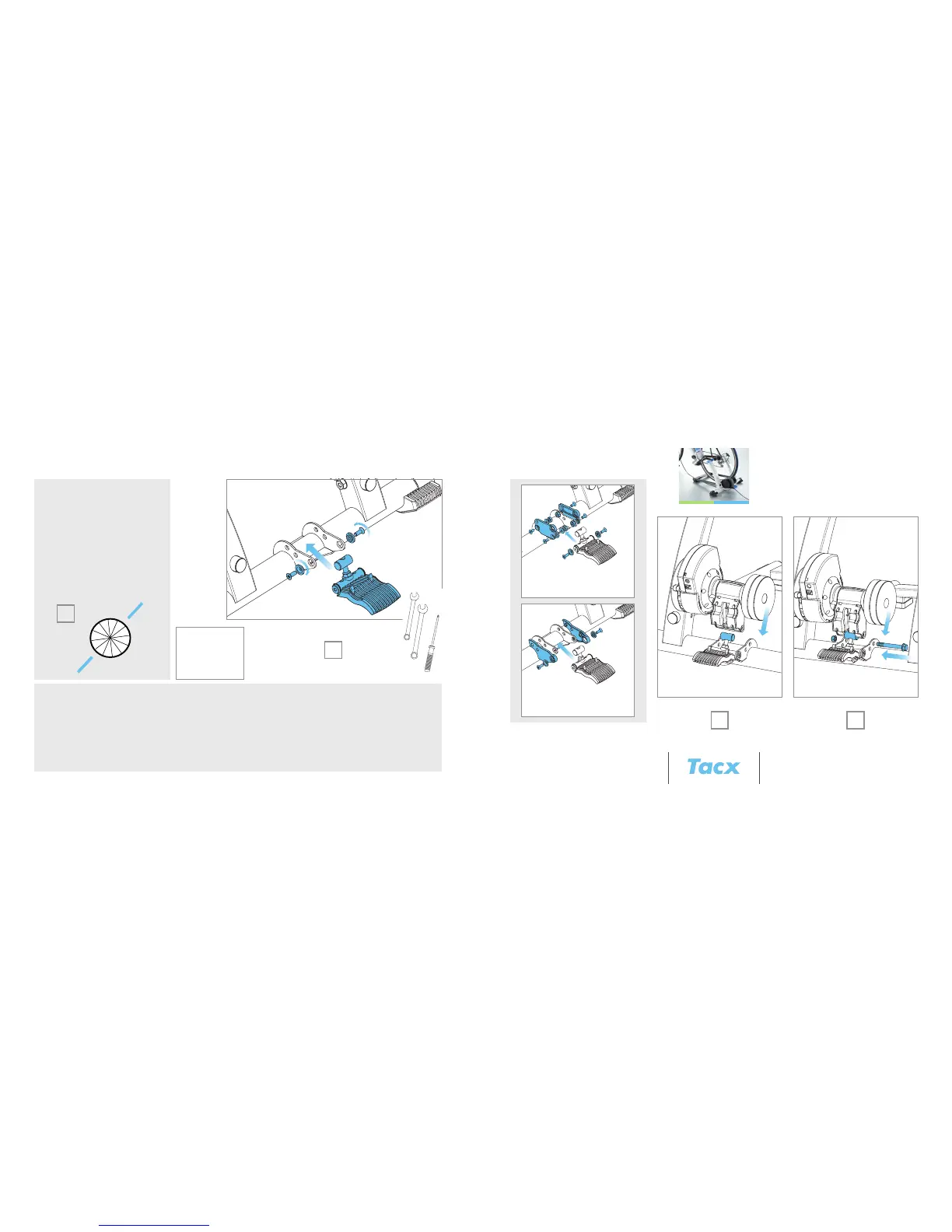 Tacx