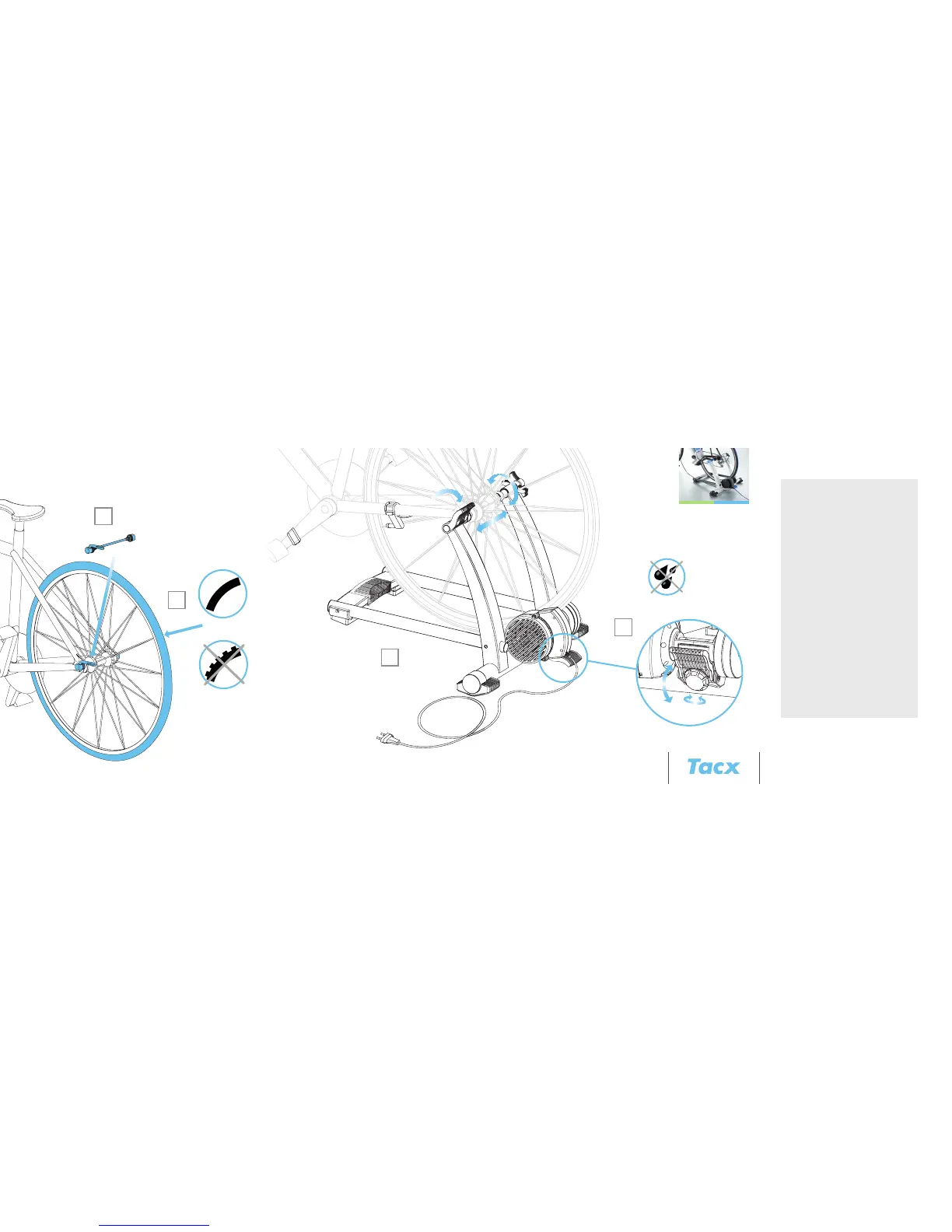 Tacx