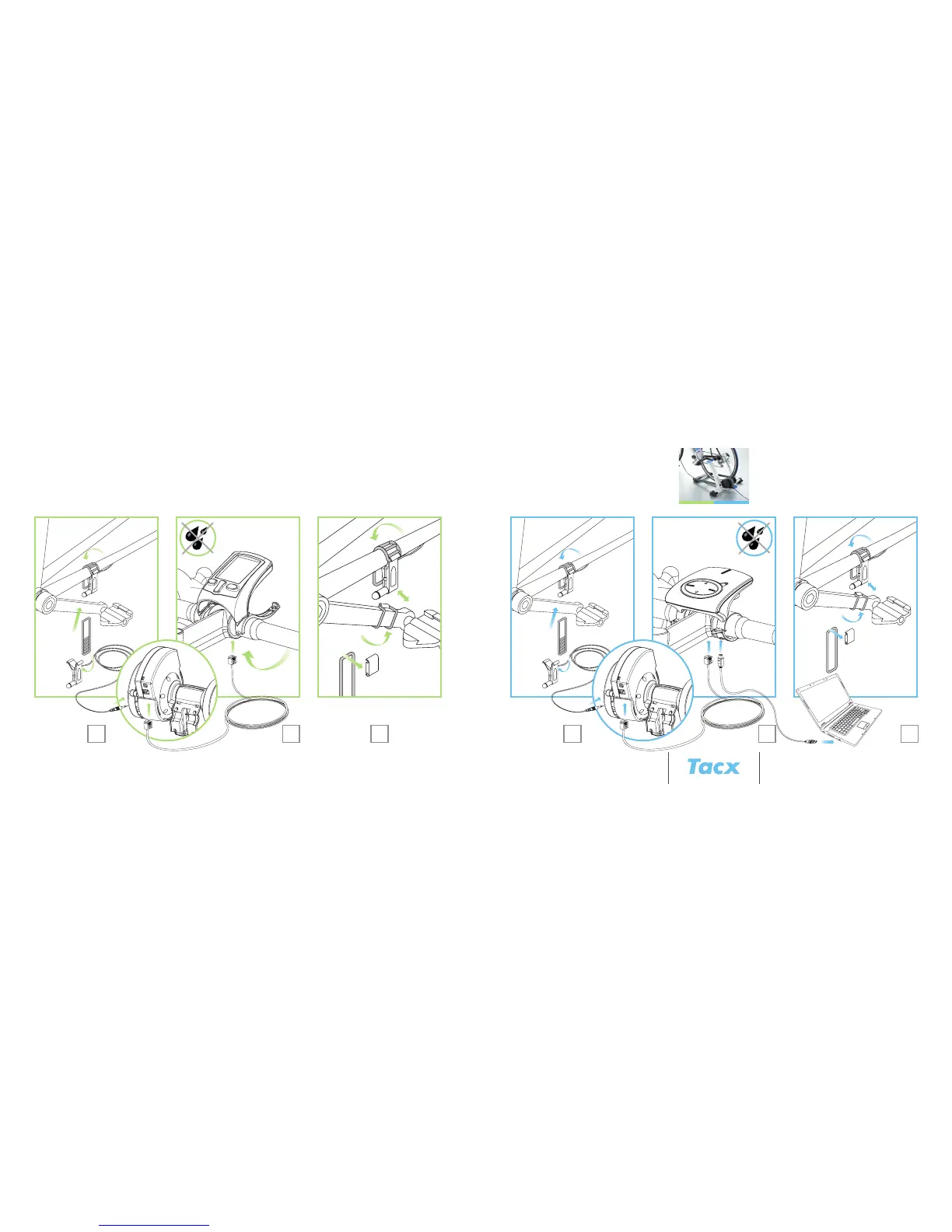 Tacx