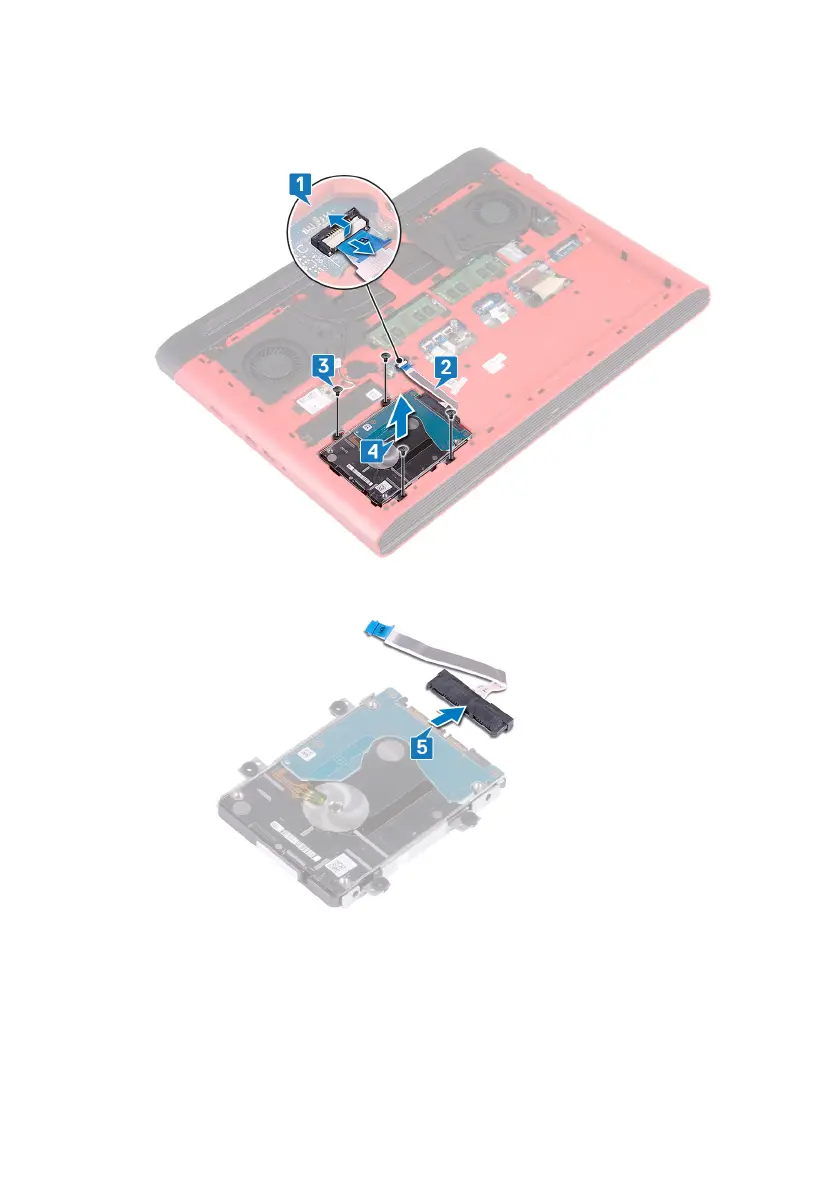 1

3

2

4

5