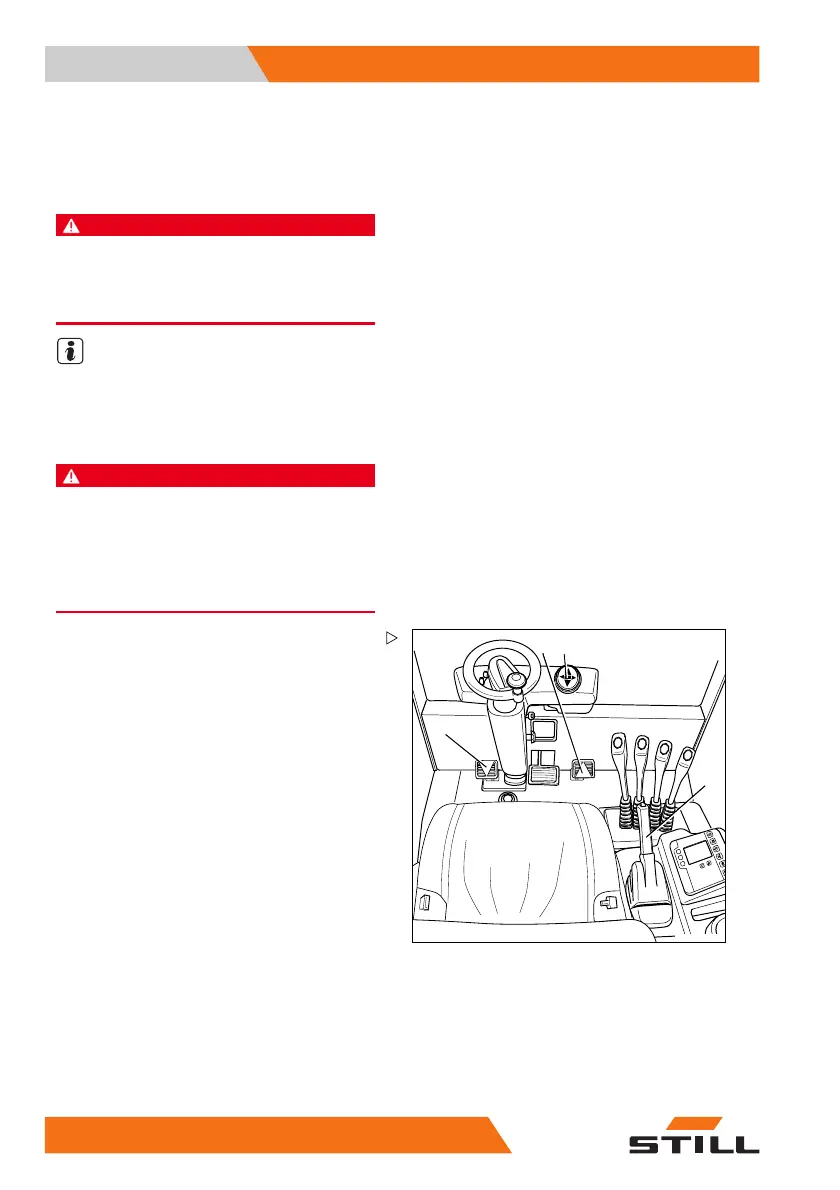 STILL