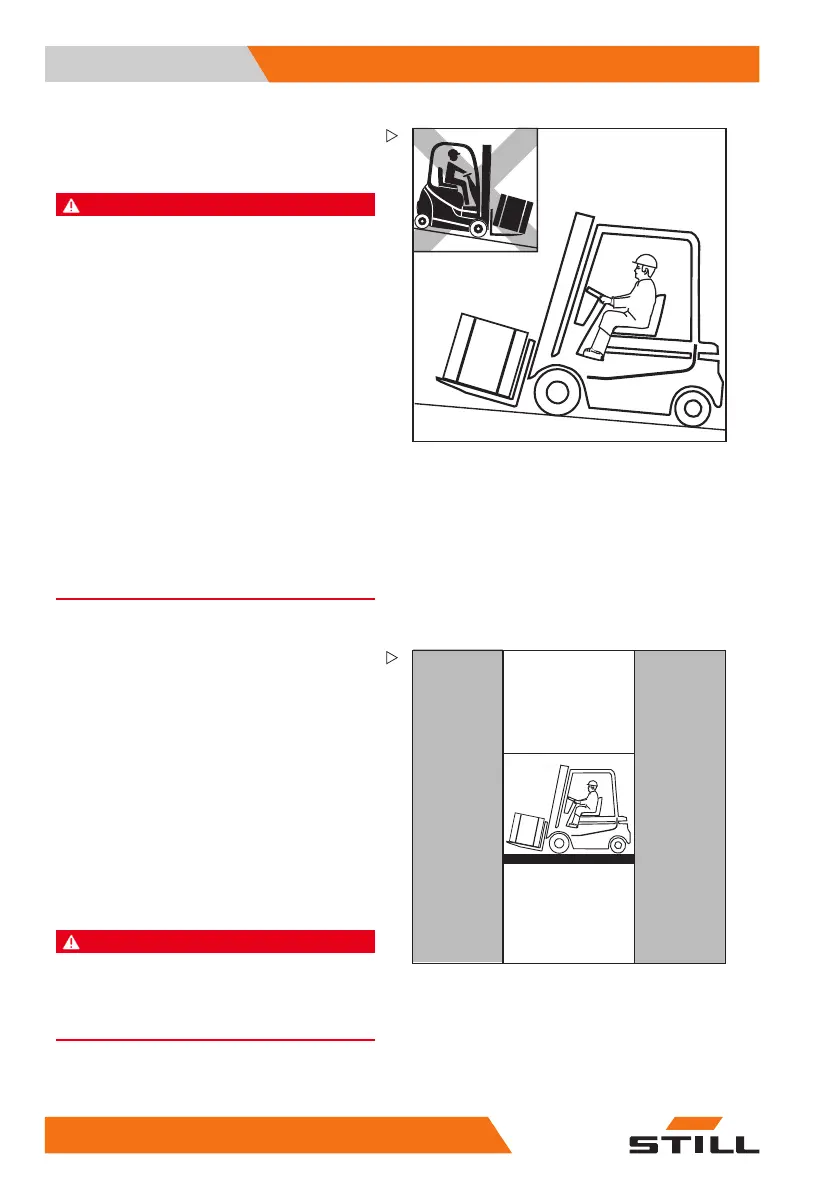 STILL