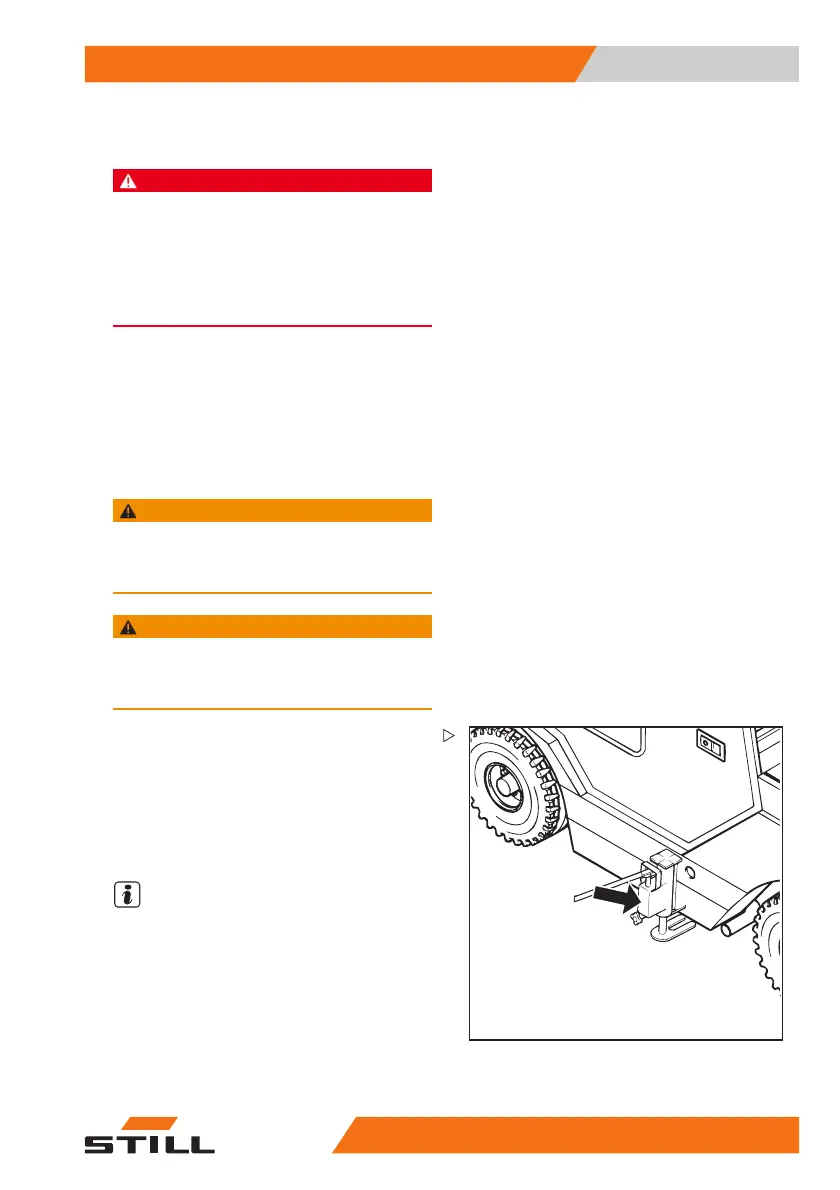 STILL