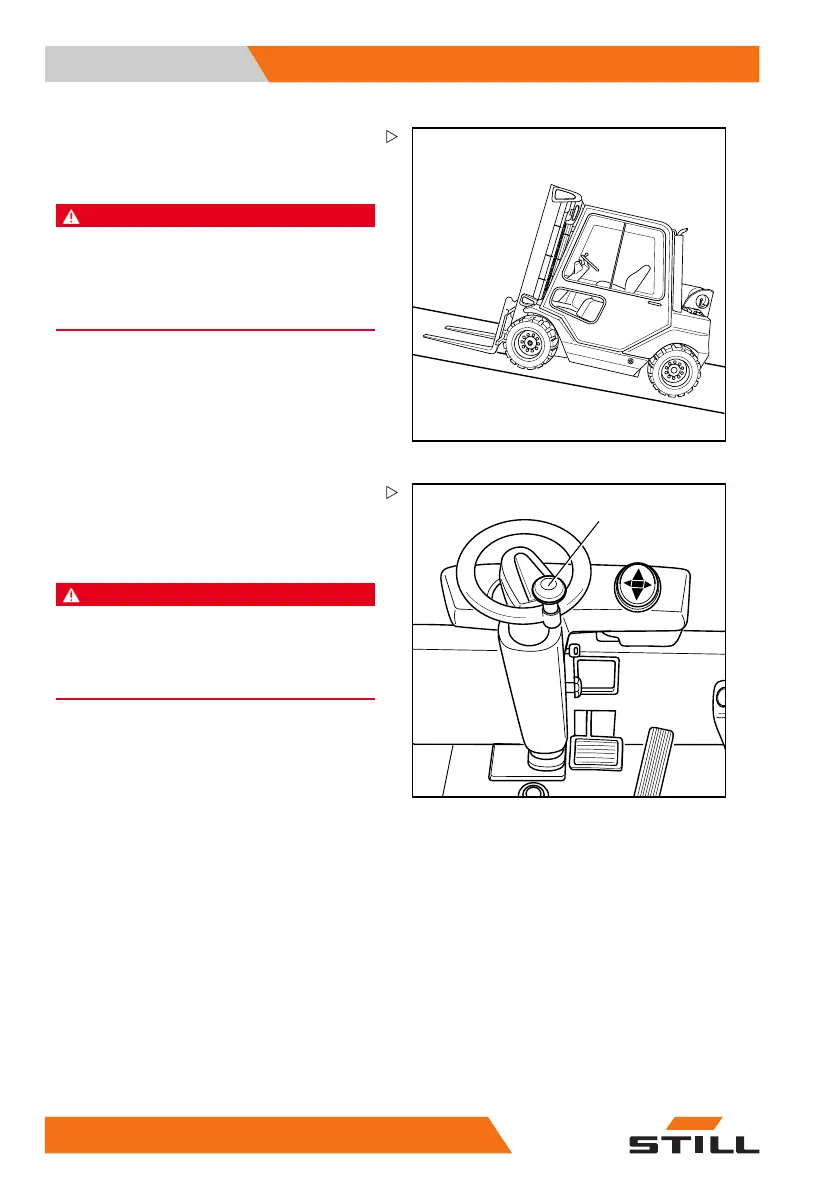 STILL