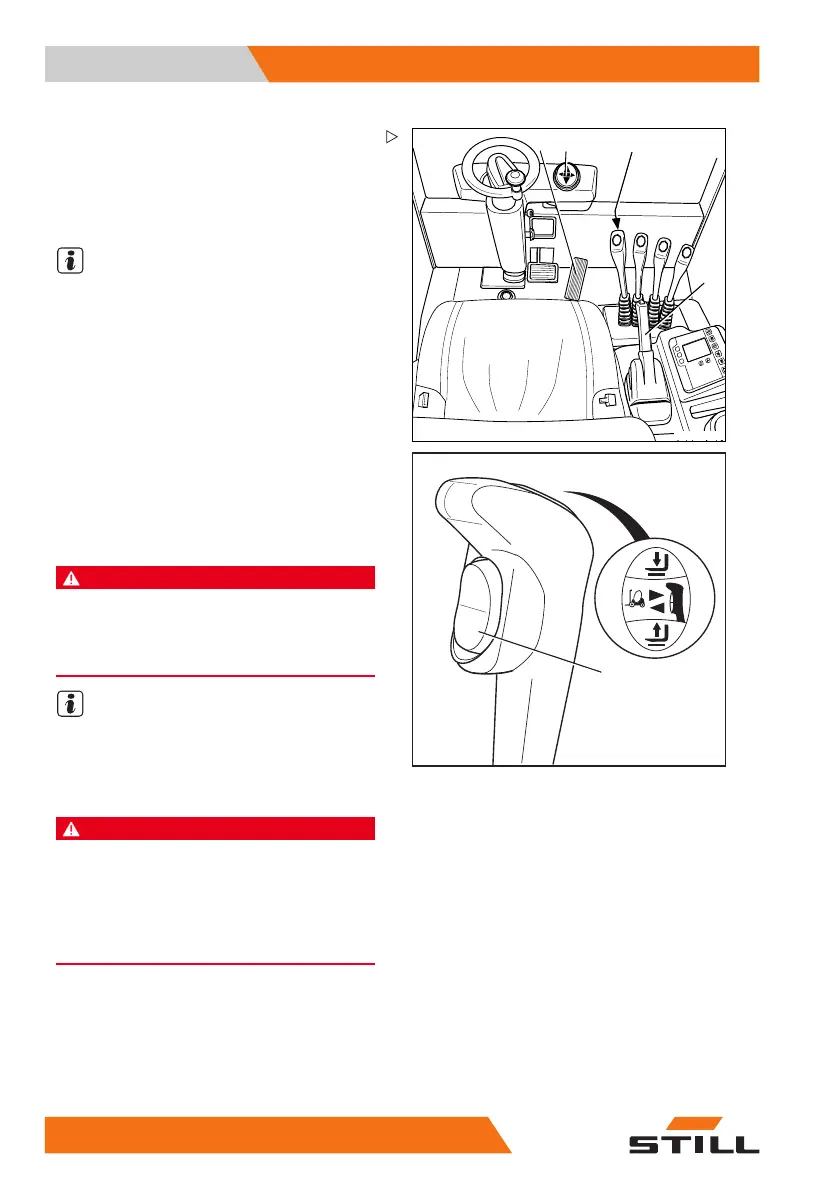 STILL