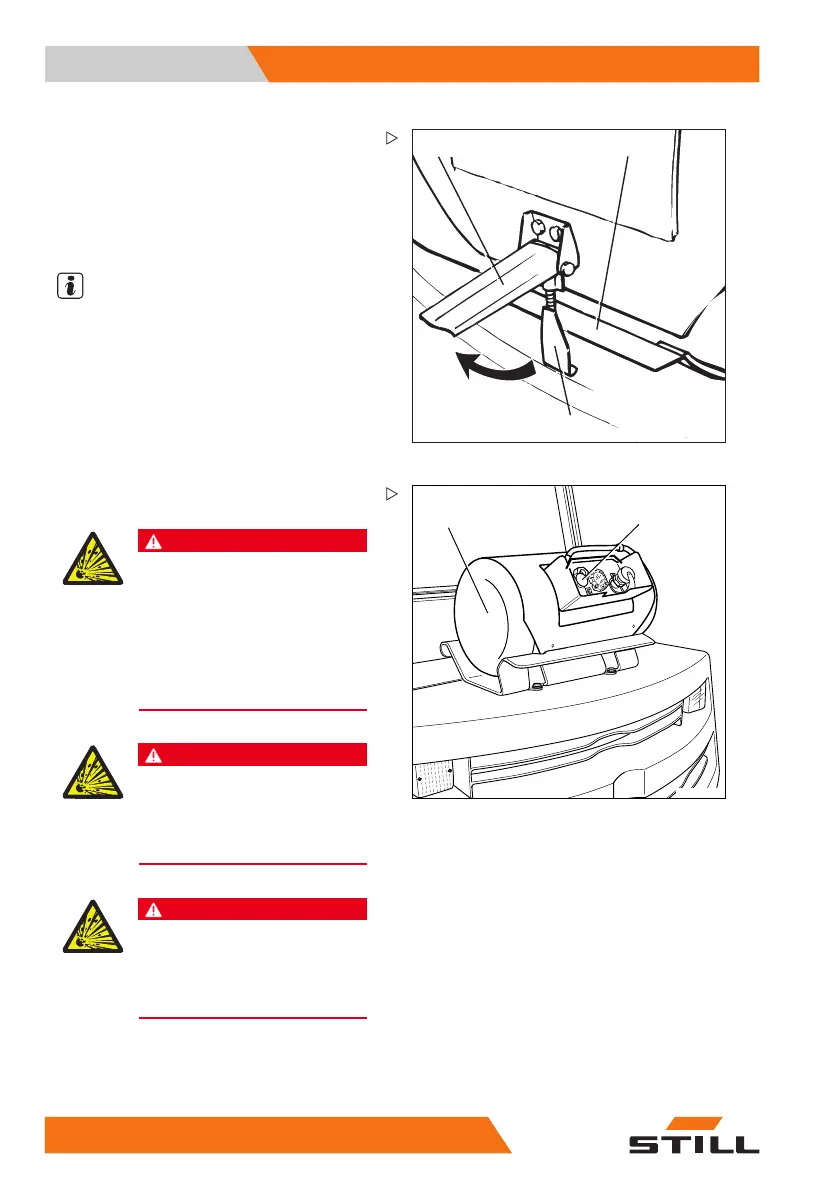 STILL