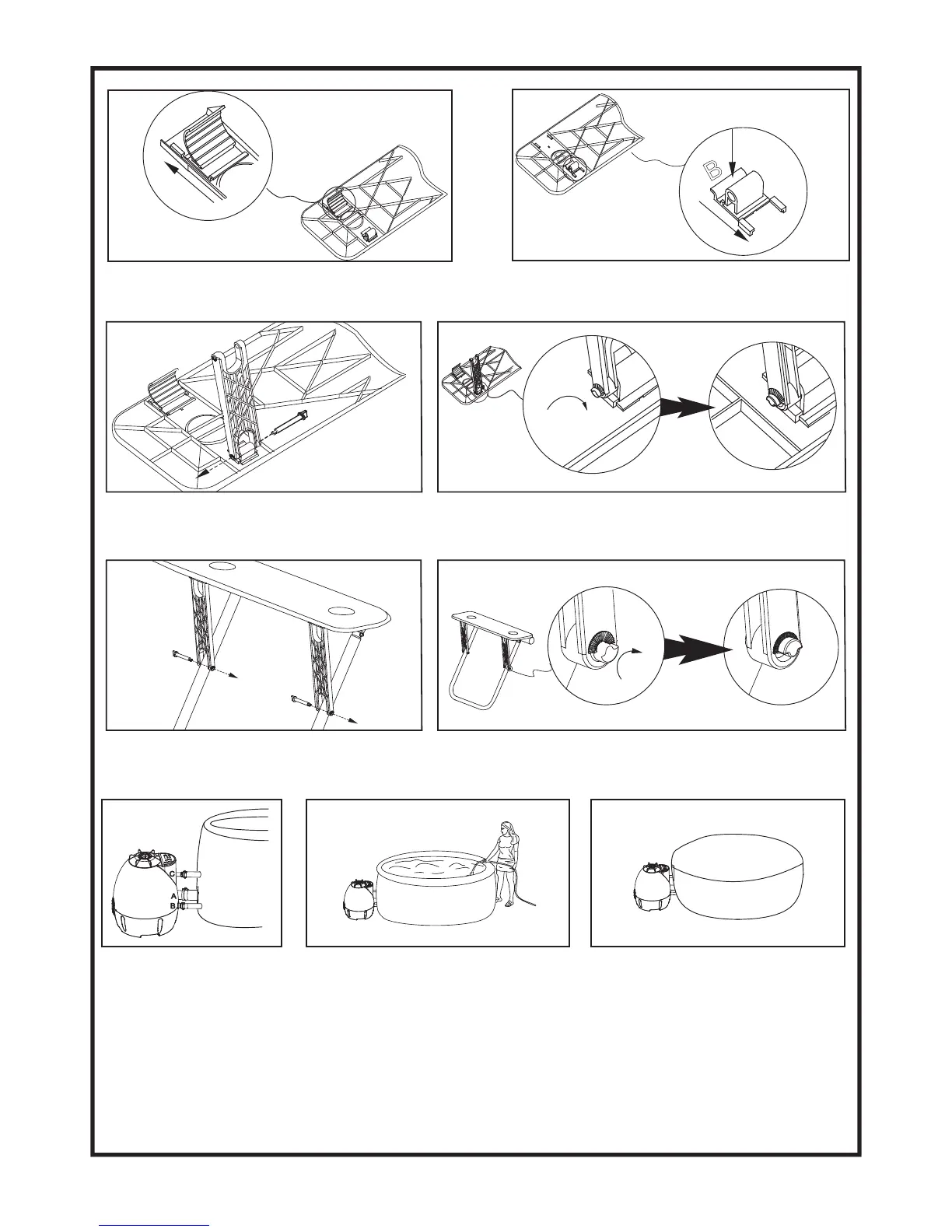 B

C
A
B