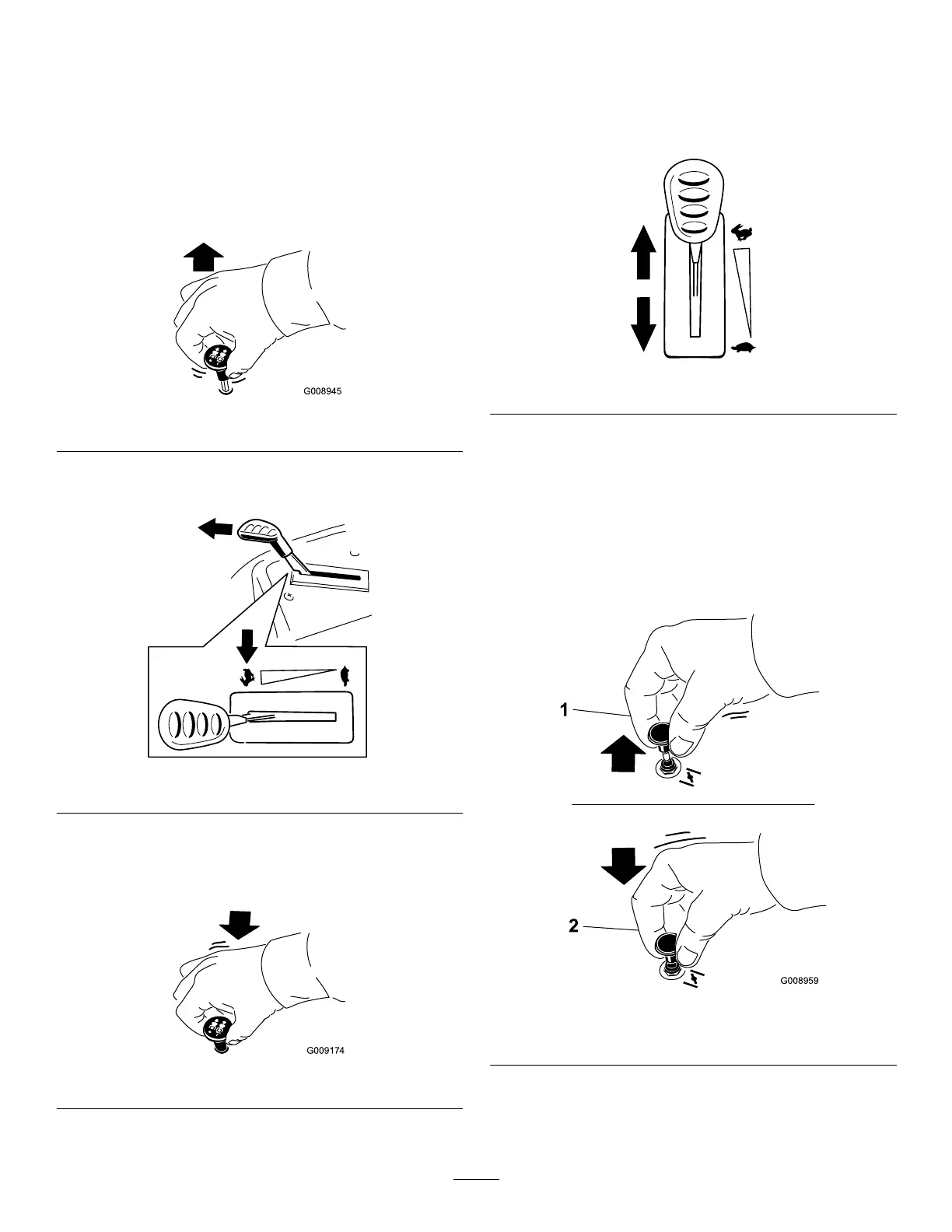 G008945

G009174

1

2

G008959