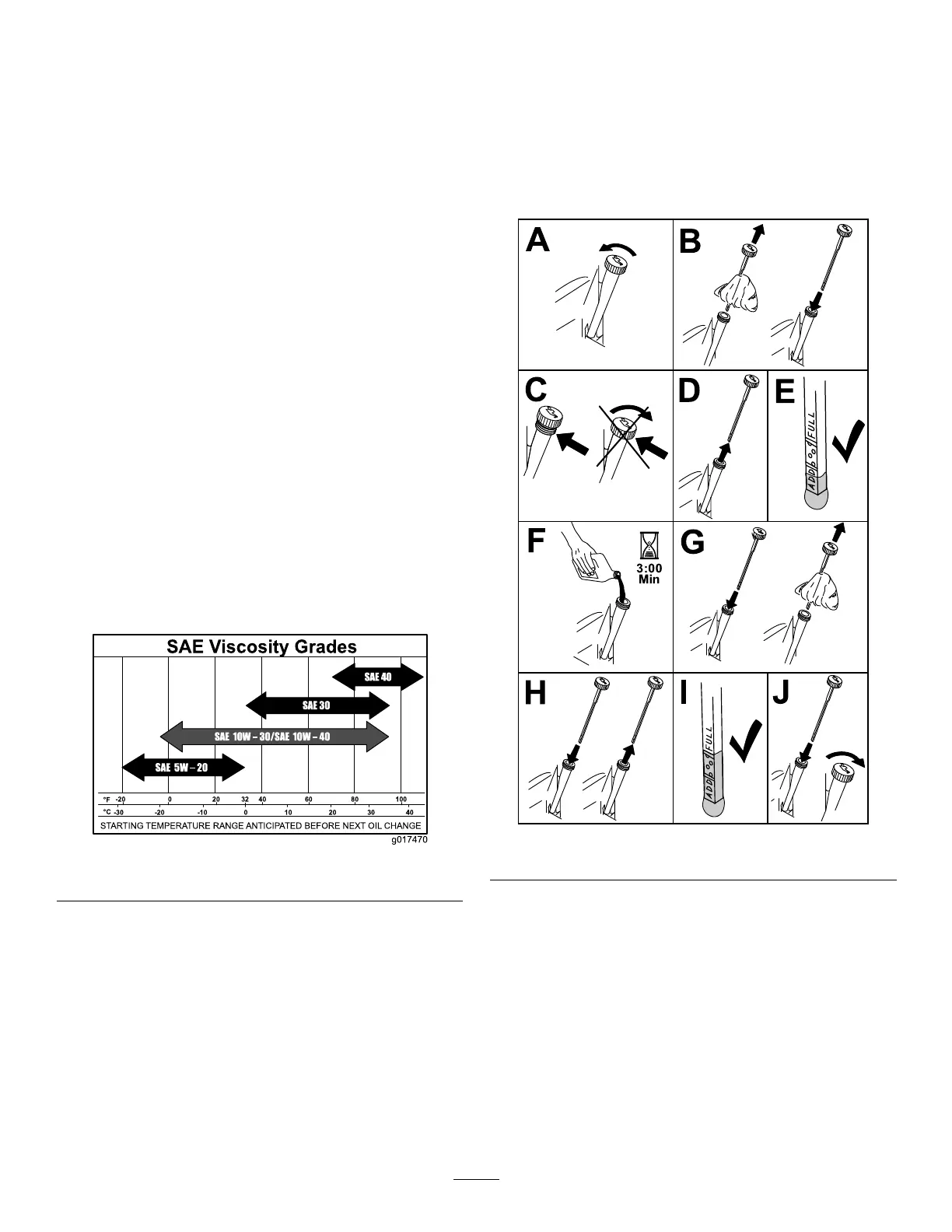 SAE Viscosity Grades

SAE 40

SAE 30

SAE 10W – 30/SAE 10W – 40

SAE 5W – 20

°F -20 0 20 32 40 60 80 100

°C -30 -20 -10 0 10 20 30 40

STARTING TEMPERATURE RANGE ANTICIPATED BEFORE NEXT OIL CHANGE

g017470

A

B

C

D

E

ADD FULL

F

3:00 Min

G

H

I

ADD FULL

J