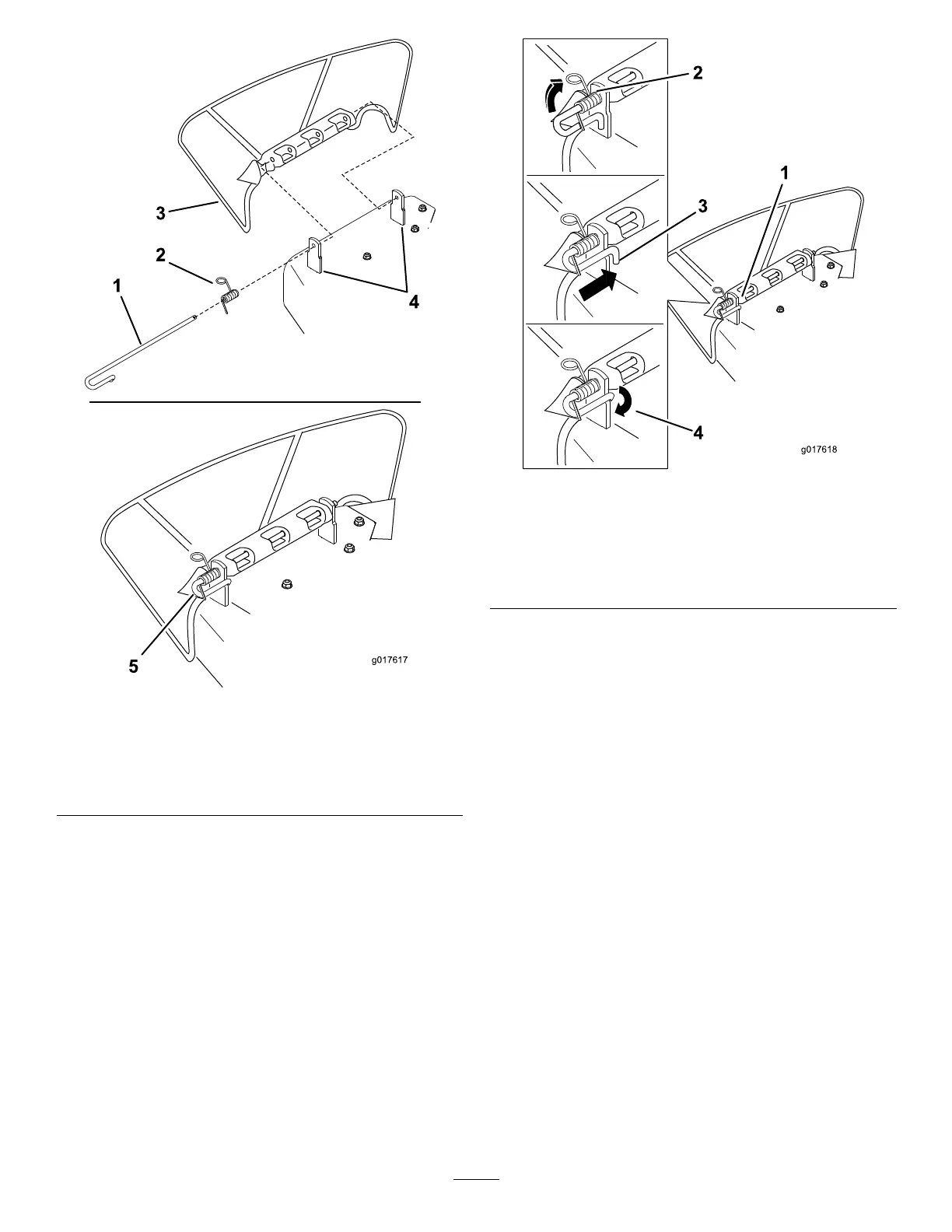 3

2

1

4

5

g017617

2

1

3

4

g017618