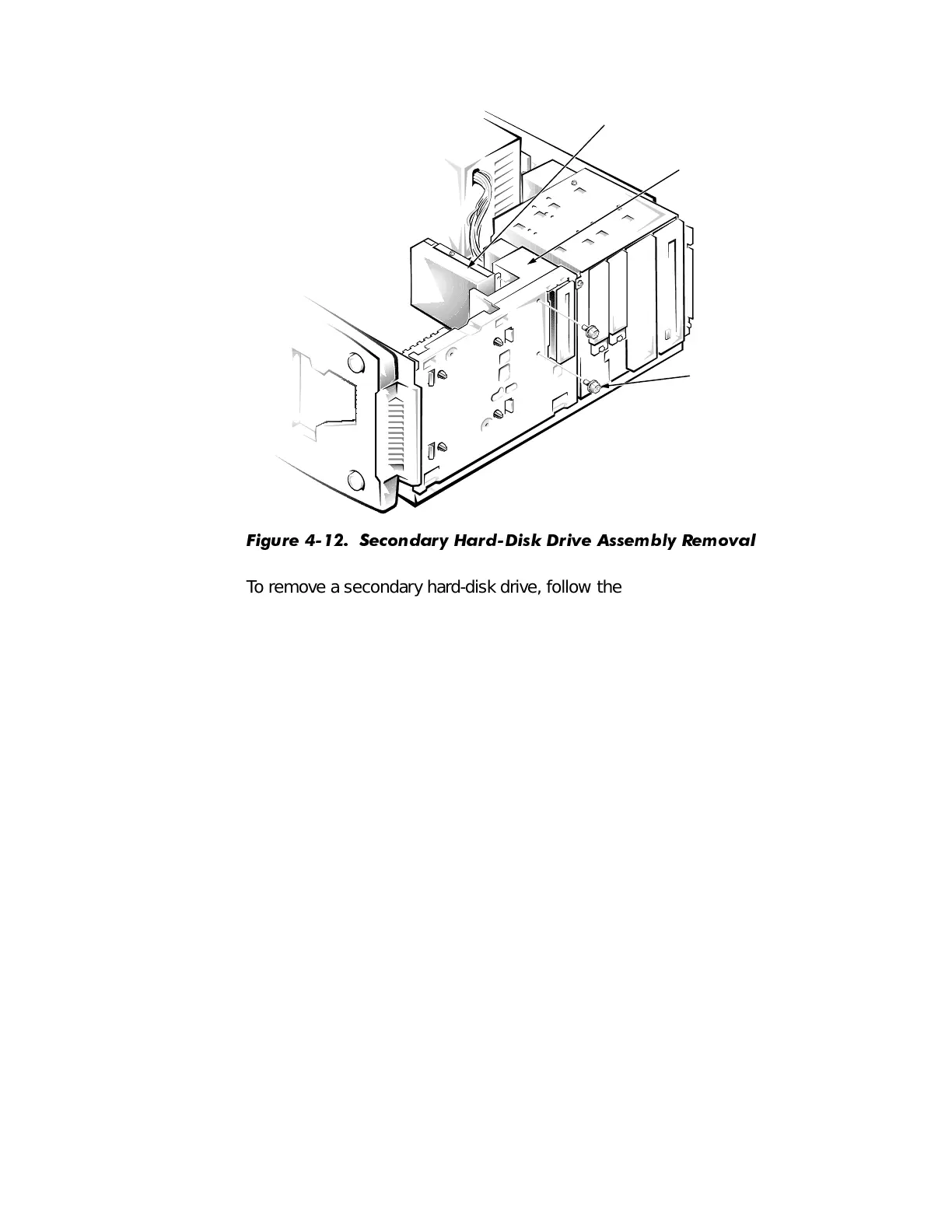 Figure 4-12. Secondary Hard-Disk Drive Assembly Removal

To remove a secondary hard-disk drive, follow the