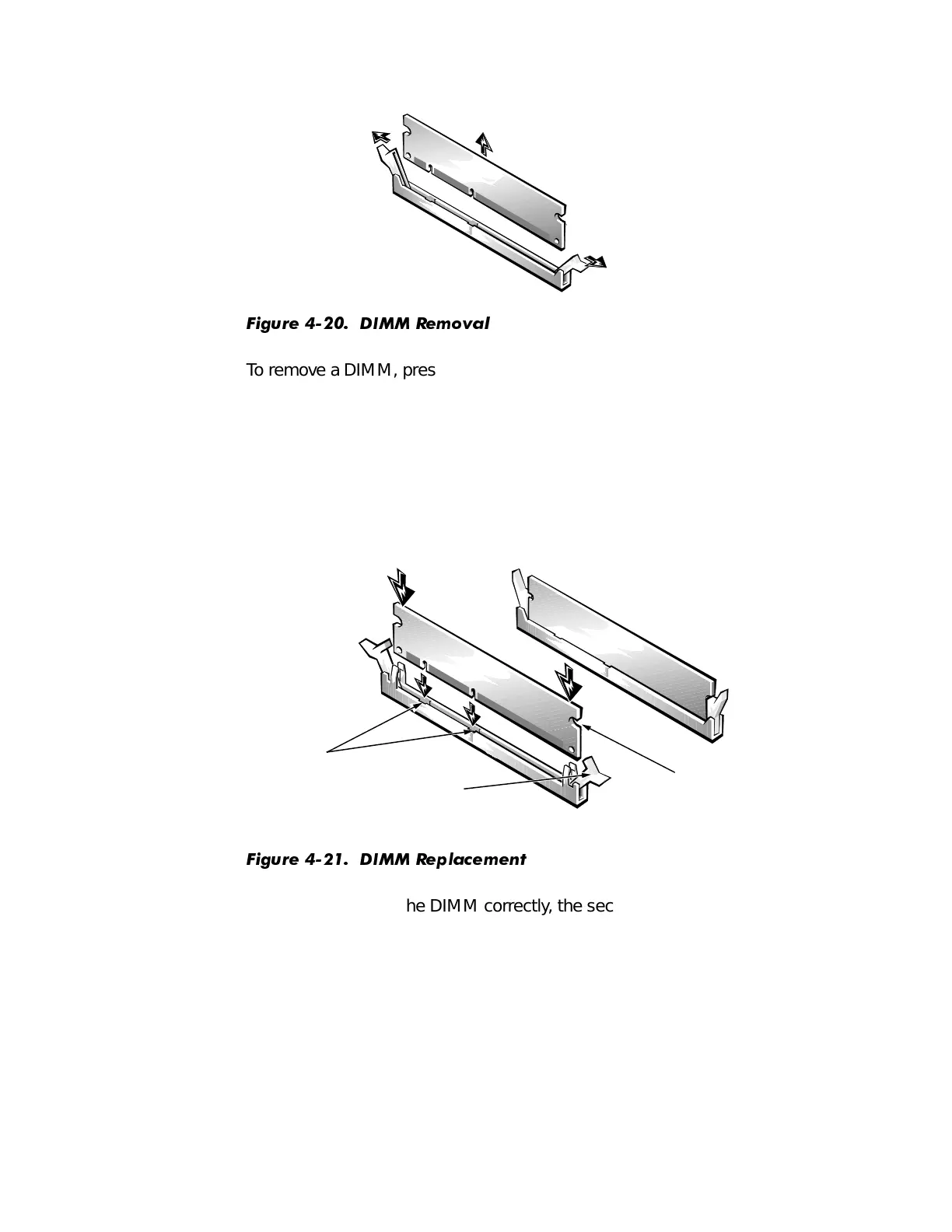 Figure 4-20. DIMM Removal

To remove a DIMM, pres

Figure 4-21. DIMM Replacement

he DIMM correctly, the sec