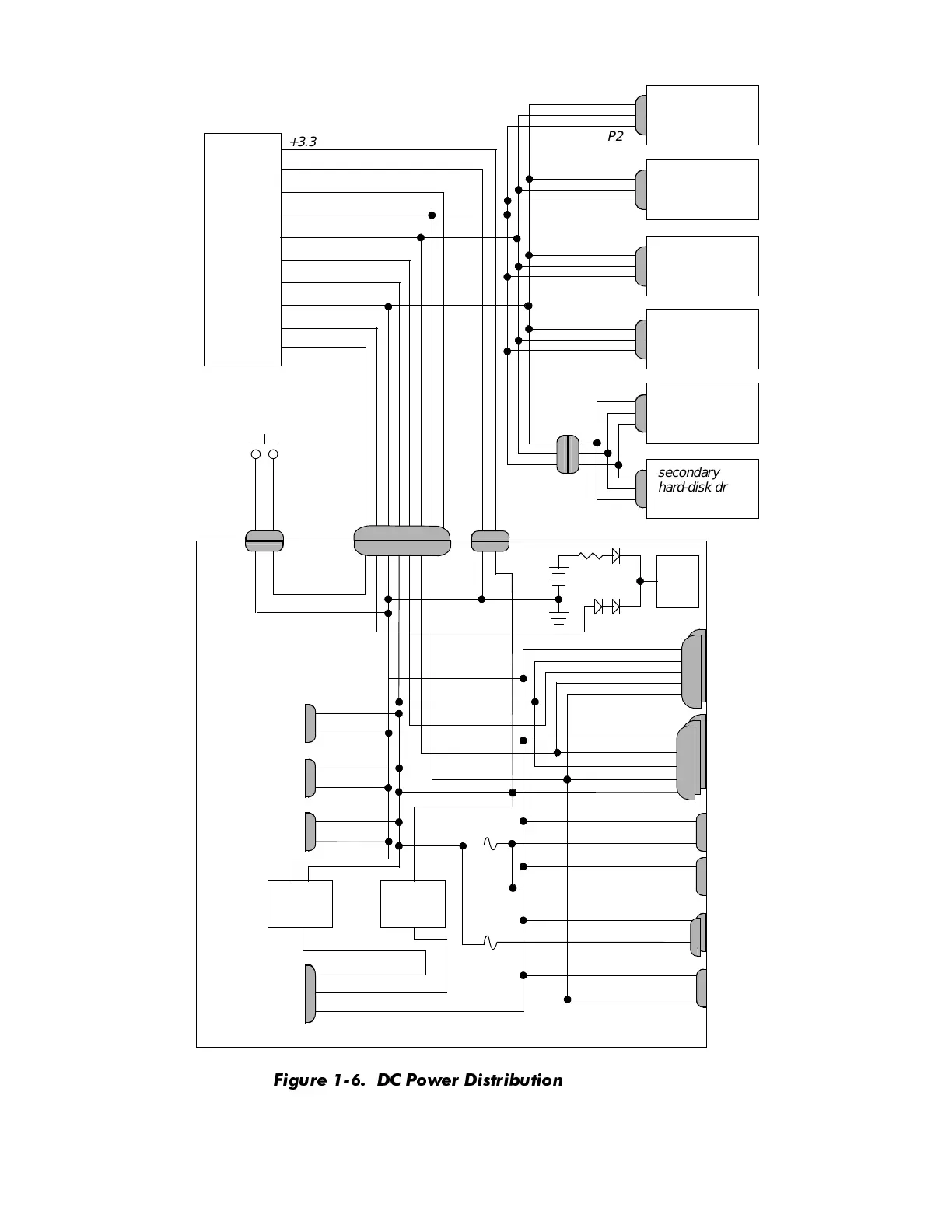 +3.3

P2

secondary hard-disk dr

Figure 1-6. DC Power Distribution