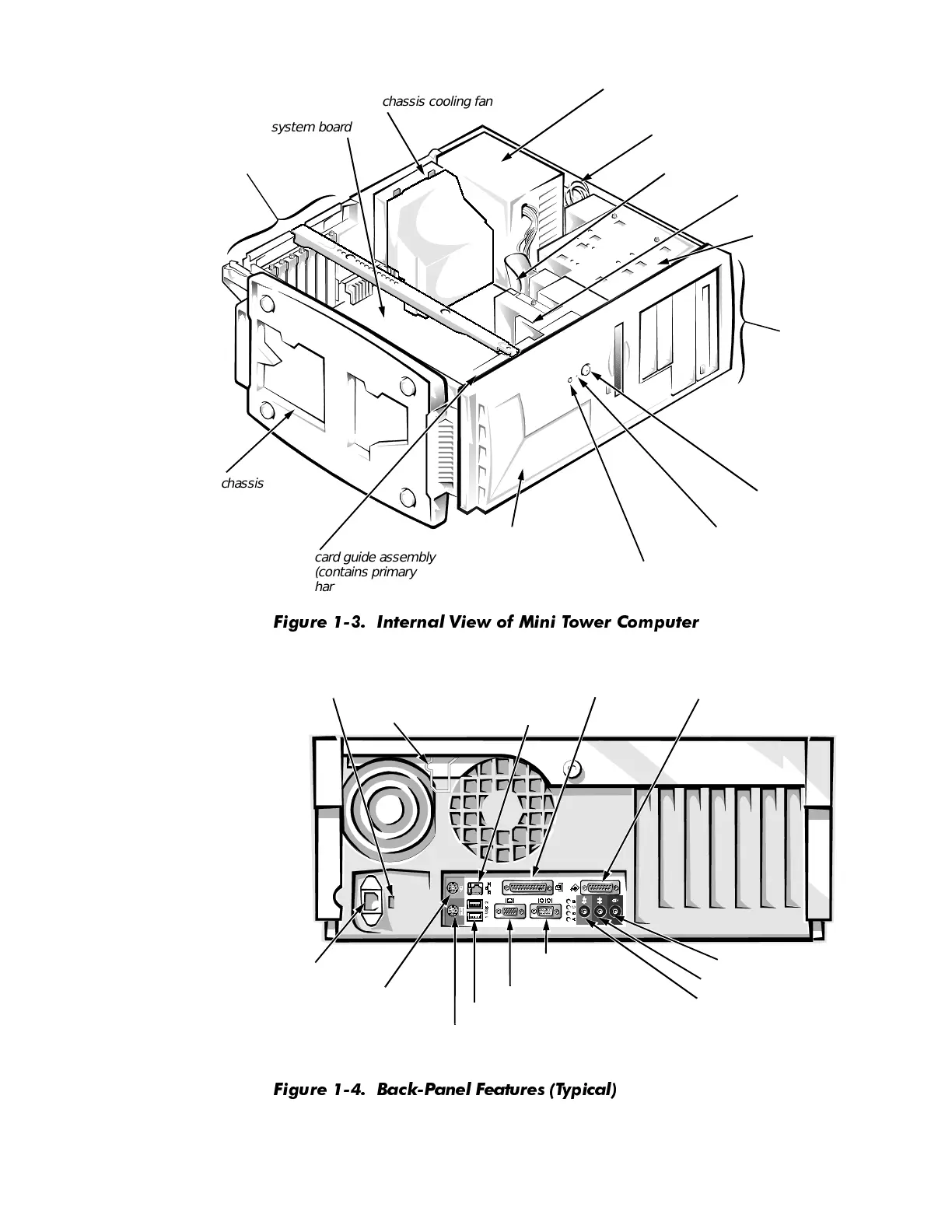 chassis cooling fan

system board

chassis

card guide assembly (contains primary har

Figure 1-3. Internal View of Mini Tower Computer

Figure 1-4. Back-Panel Features (Typical)