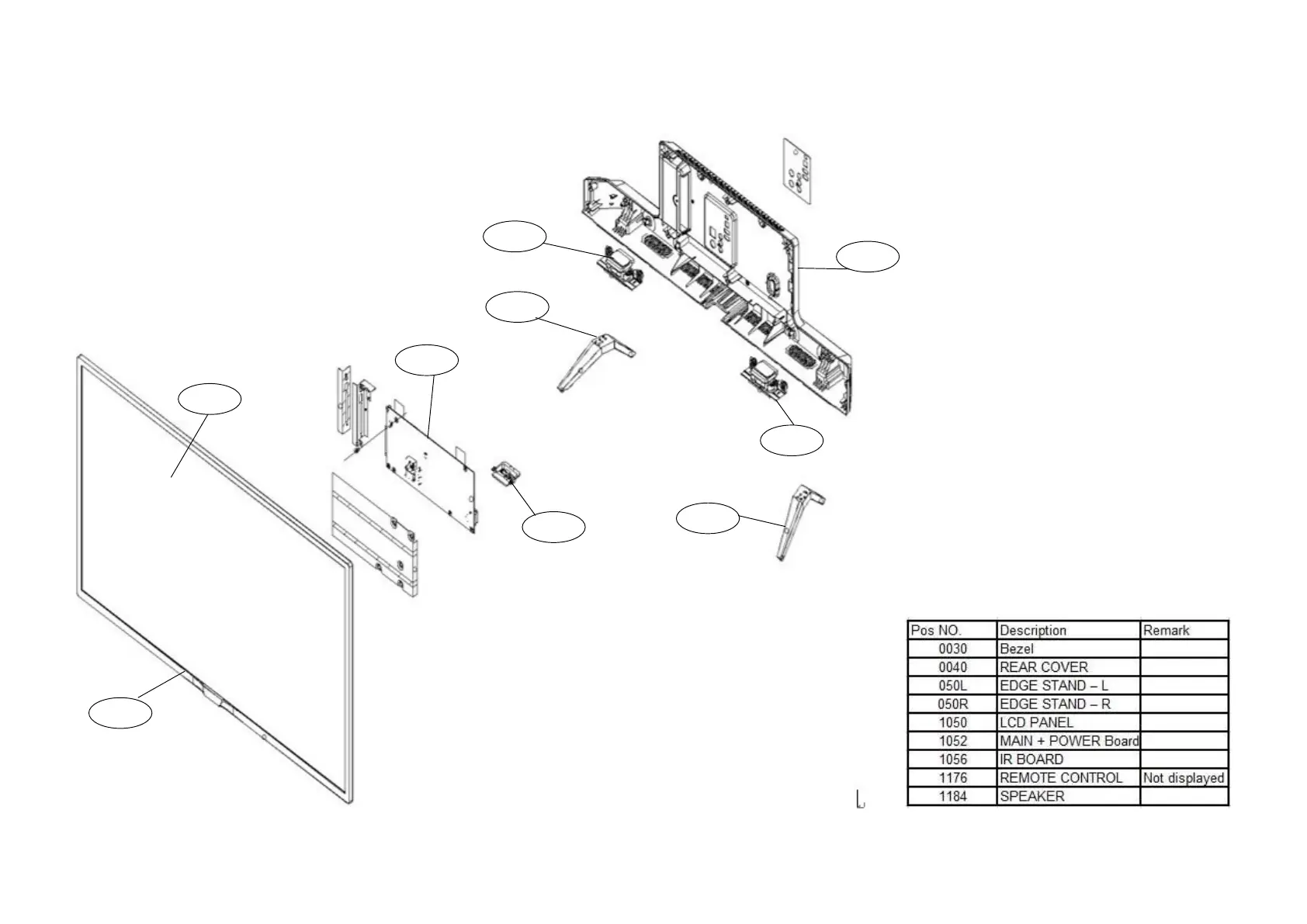 | Pos NO. | Description | Remark |
|---|---|---|
| 0030 | Bezel | |
| 0040 | REAR COVER | |
| 050L | EDGE STAND – L | |
| 050R | EDGE STAND – R | |
| 1050 | LCD PANEL | |
| 1052 | MAIN + POWER Board | |
| 1056 | IR BOARD | |
| 1176 | REMOTE CONTROL | Not displayed |
| 1184 | SPEAKER | |