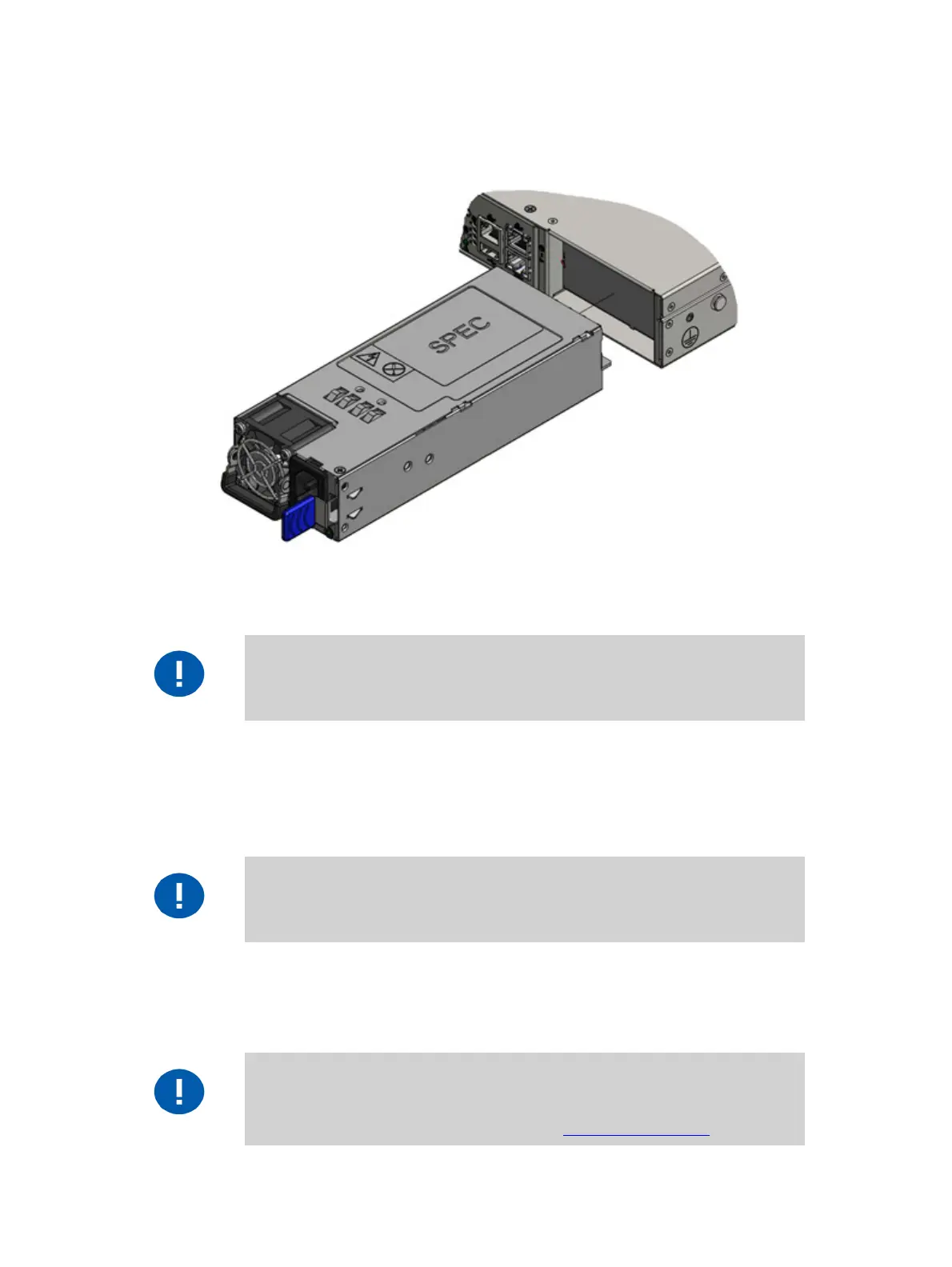 SPEC