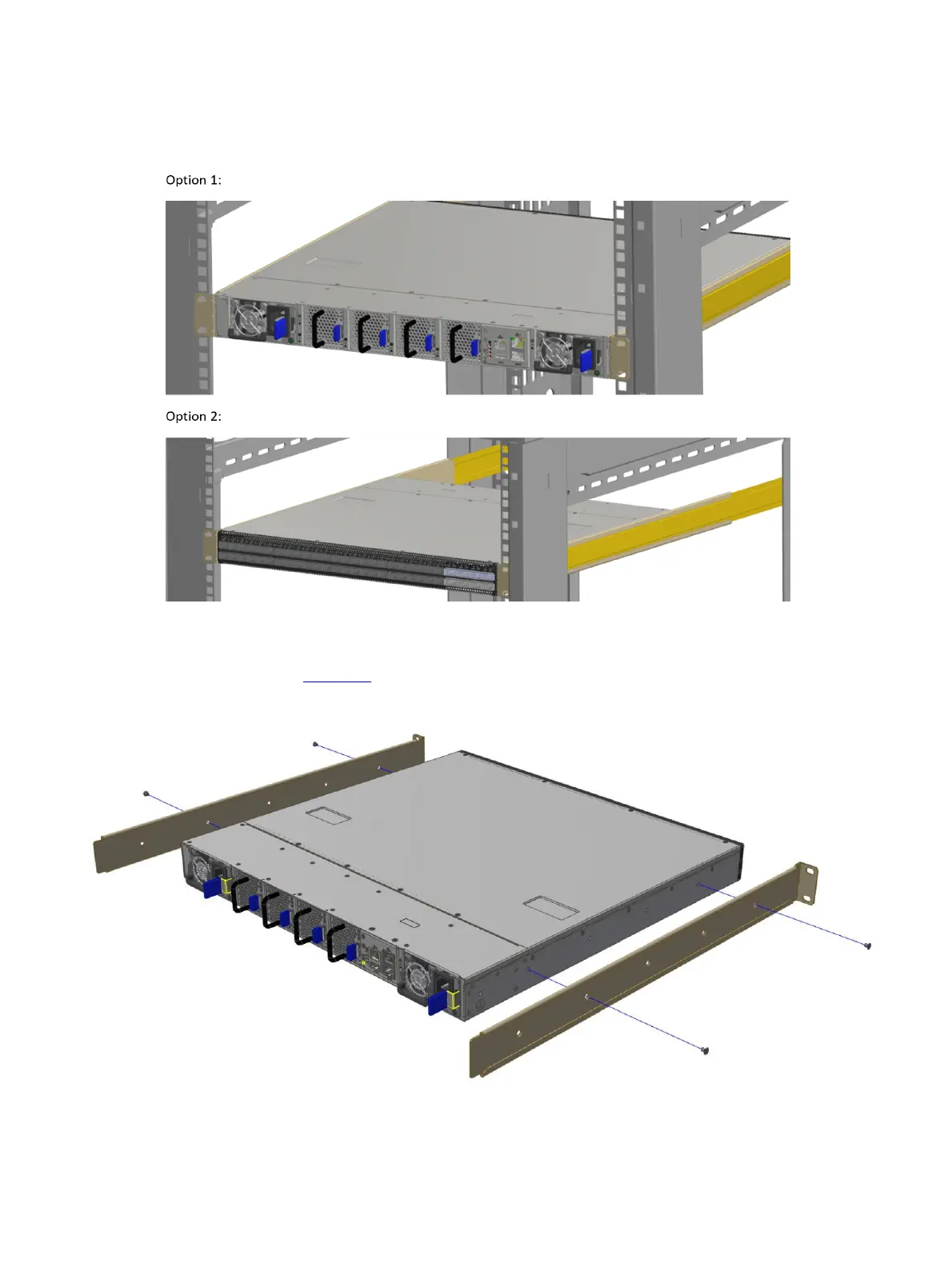 Option 1:

Option 2: