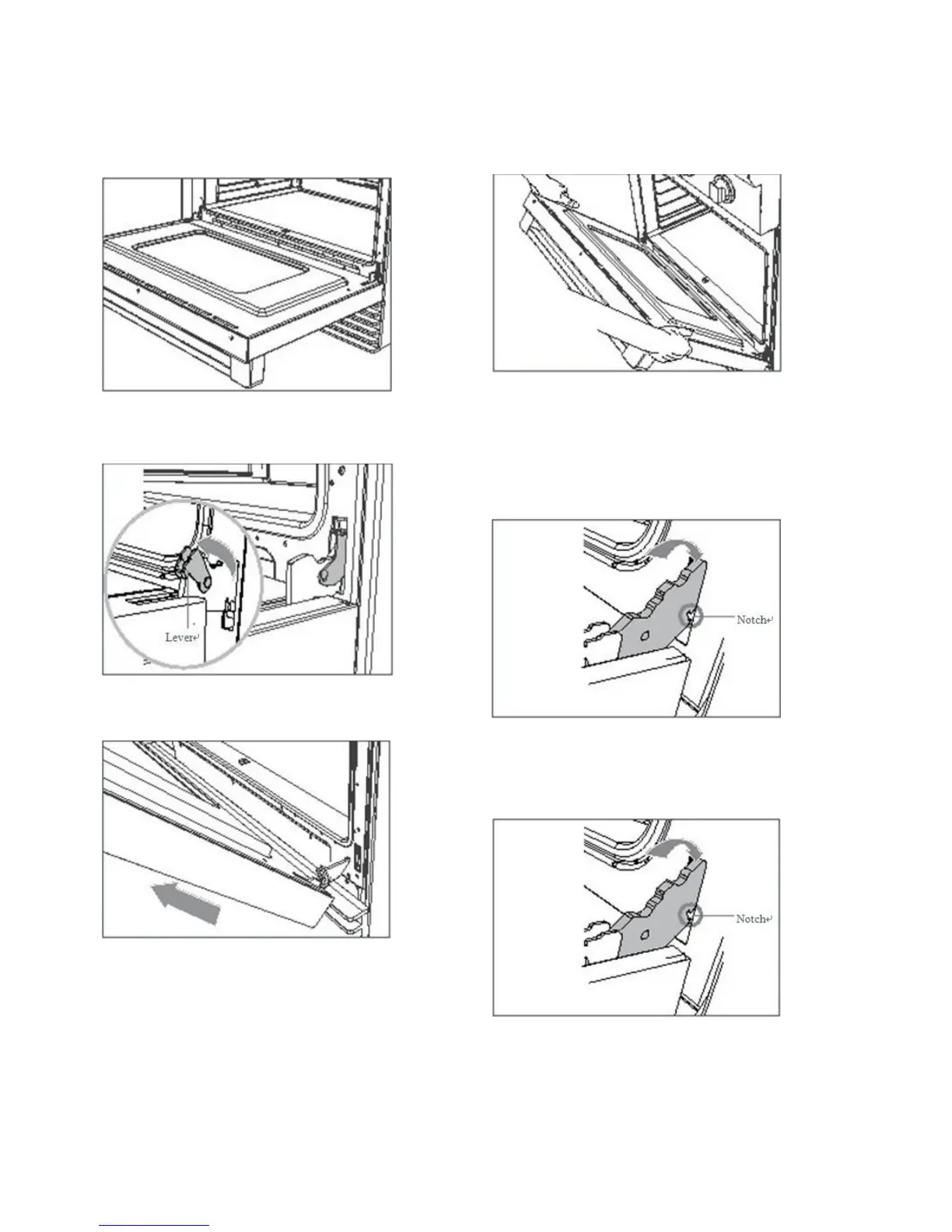 Lever

Notch

Notch