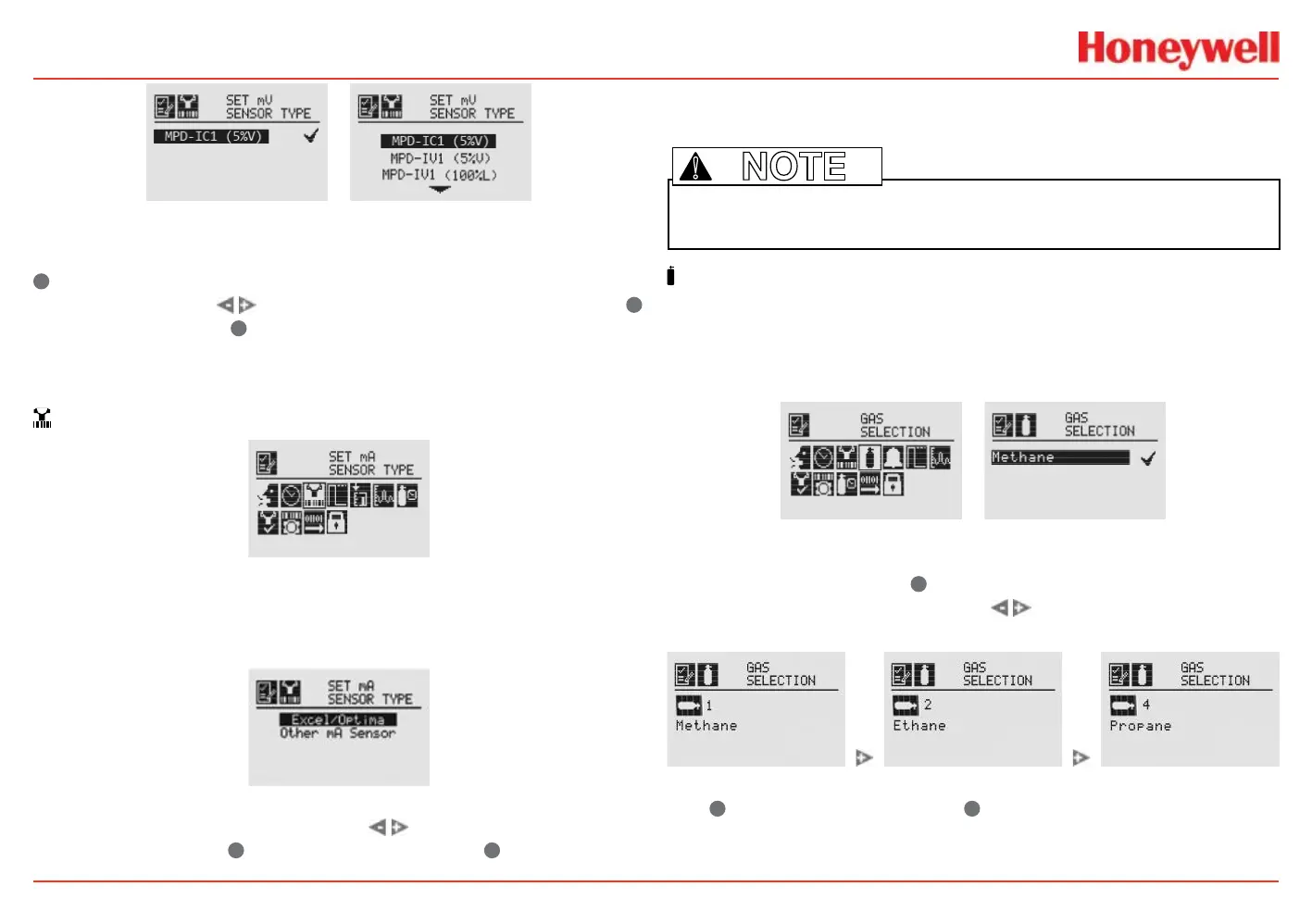 Honeywell

SET mV SENSOR TYPE
MPD-IC1 (5%V)

SET mV SENSOR TYPE
MPD-IC1 (5%V)
MPD-IV1 (5%V)
MPD-IV1 (100%L)

SET mA SENSOR TYPE

SET mA SENSOR TYPE
Excel/Optima
Other mA Sensor

NOTE

GAS SELECTION

GAS SELECTION
Methane

GAS SELECTION
1
Methane

GAS SELECTION
2
Ethane

GAS SELECTION
4
Propane